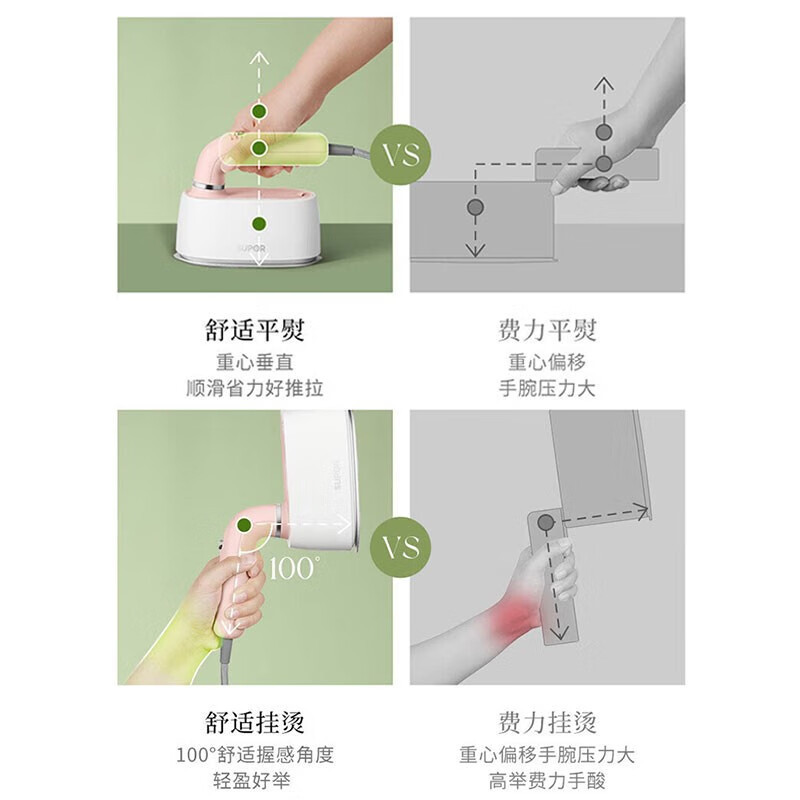 SUPOR

VS

舒适平熨
重心垂直
顺滑省力好推拉

费力平熨
重心偏移
手腕压力大

SUPOR

100°

VS

舒适挂烫
100°舒适握感角度
轻盈好举

费力挂烫
重心偏移手腕压力大
高举费力手酸