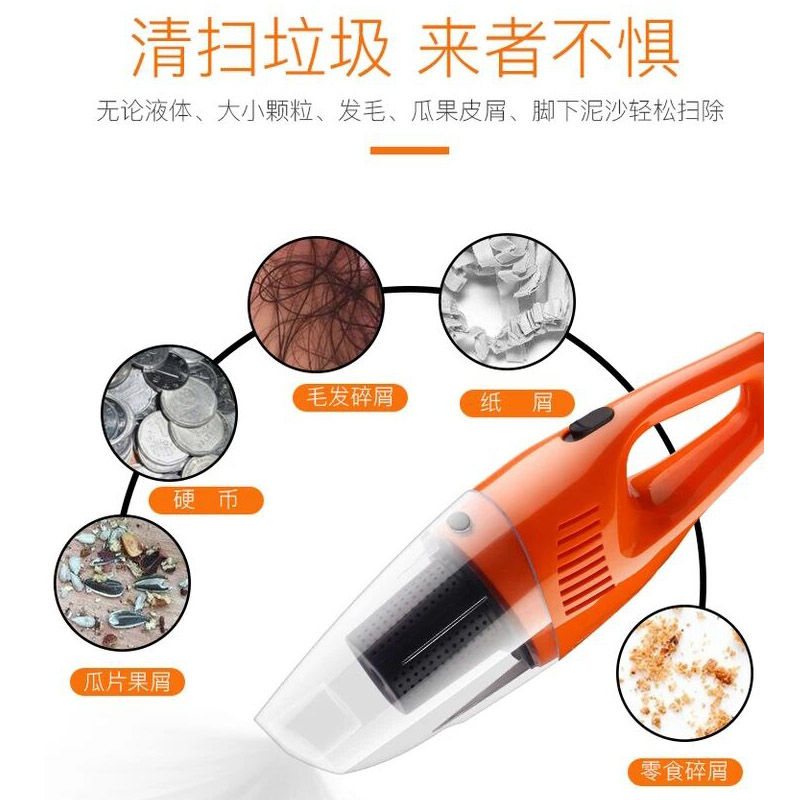 清扫垃圾 来者不惧

无论液体、大小颗粒、发毛、瓜果皮屑、脚下泥沙轻松扫除

毛发碎屑

纸 屑

硬 币

瓜片果屑

零食碎屑