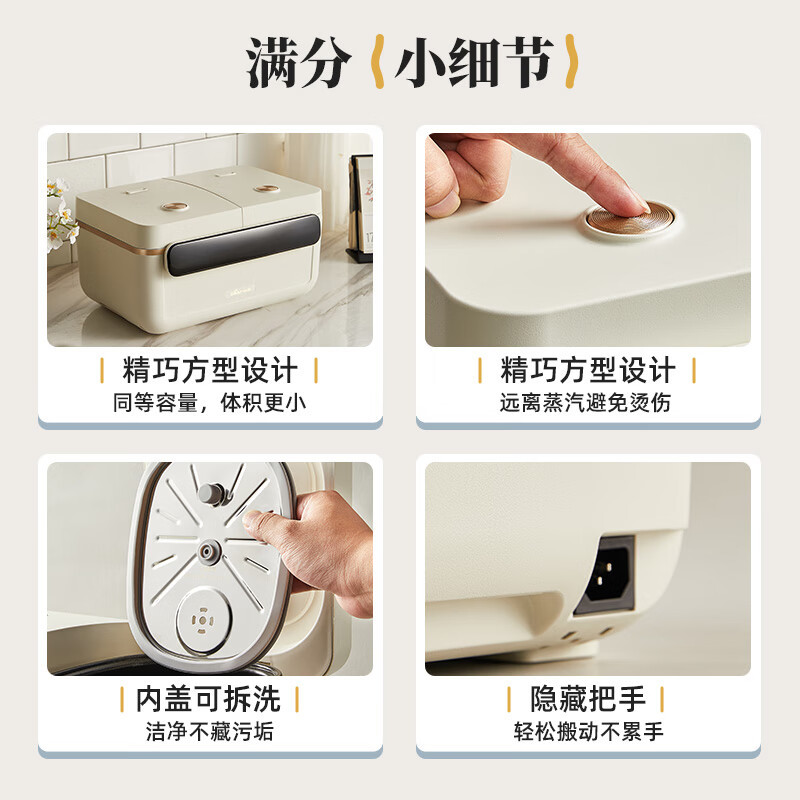 满分《小细节》

精巧方型设计
同等容量，体积更小

精巧方型设计
远离蒸汽避免烫伤

内盖可拆洗
洁净不藏污垢

隐藏把手
轻松搬动不累手