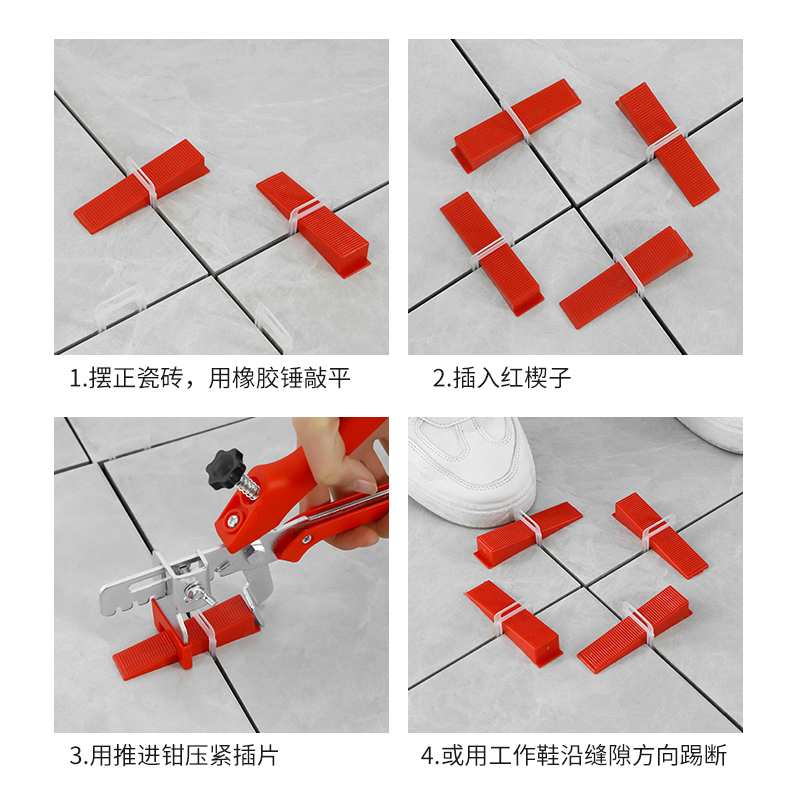 1.摆正瓷砖，用橡胶锤敲平

2.插入红楔子

3.用推进钳压紧插片

4.或用工作鞋沿缝隙方向踢断