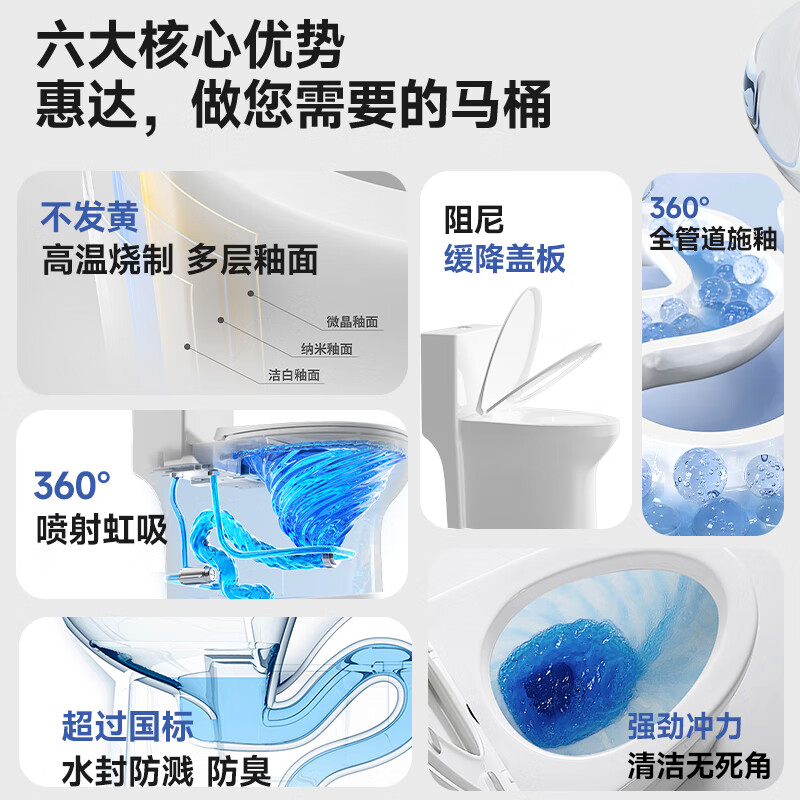 六大核心优势
惠达，做您需要的马桶

不发黄
高温烧制 多层釉面
微晶釉面
纳米釉面
洁白釉面

阻尼
缓降盖板

360°
全管道施釉

360°
喷射虹吸

超过国标
水封防溅 防臭

强劲冲力
清洁无死角