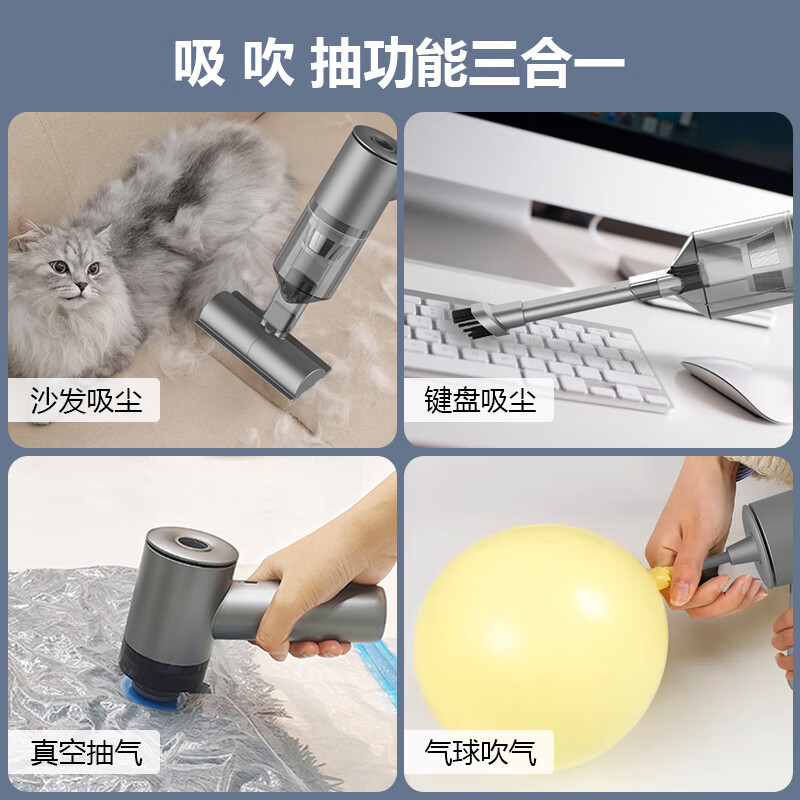 吸 吹 抽功能三合一

沙发吸尘

键盘吸尘

真空抽气

气球吹气