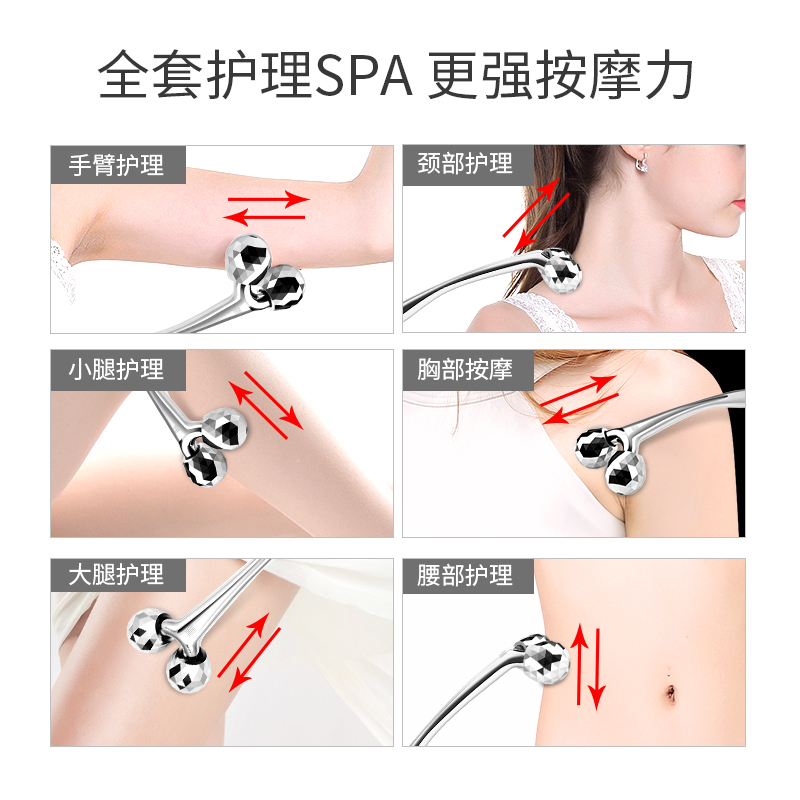 全套护理SPA 更强按摩力

手臂护理

颈部护理

小腿护理

胸部按摩

大腿护理

腰部护理