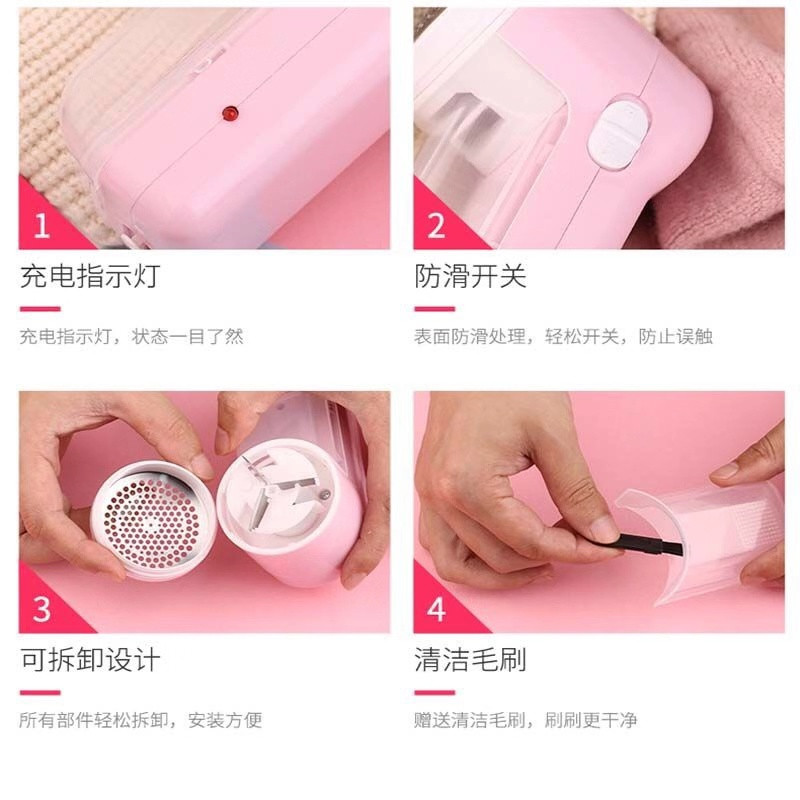 1

充电指示灯

充电指示灯，状态一目了然

2

防滑开关

表面防滑处理，轻松开关，防止误触

3

可拆卸设计

所有部件轻松拆卸，安装方便

4

清洁毛刷

赠送清洁毛刷，刷刷更干净