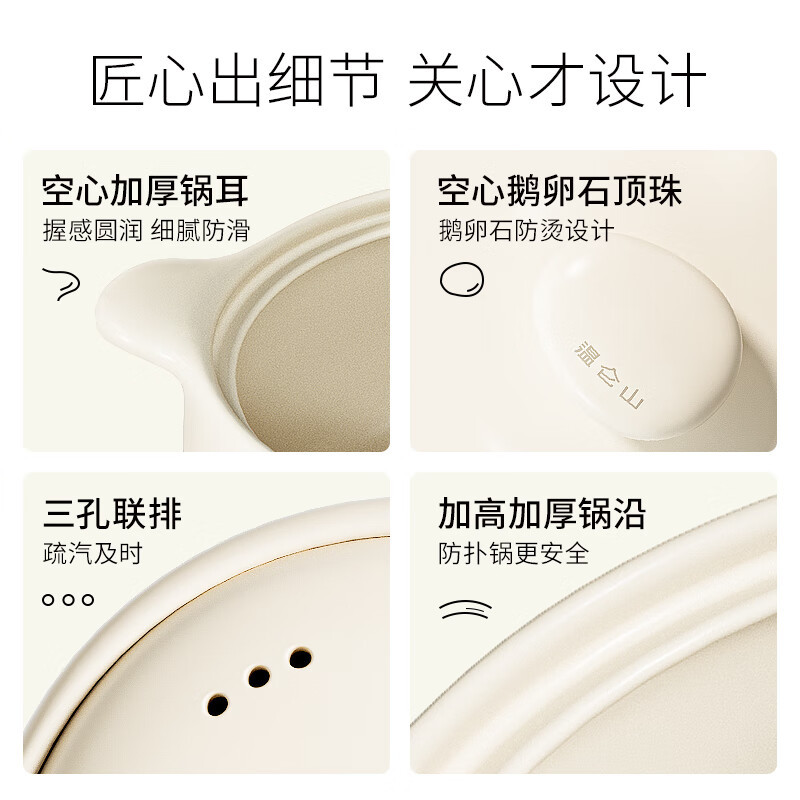 匠心出细节 关心才设计

空心加厚锅耳
握感圆润 细腻防滑

空心鹅卵石顶珠
鹅卵石防烫设计

温仑山

三孔联排
疏汽及时

加高加厚锅沿
防扑锅更安全