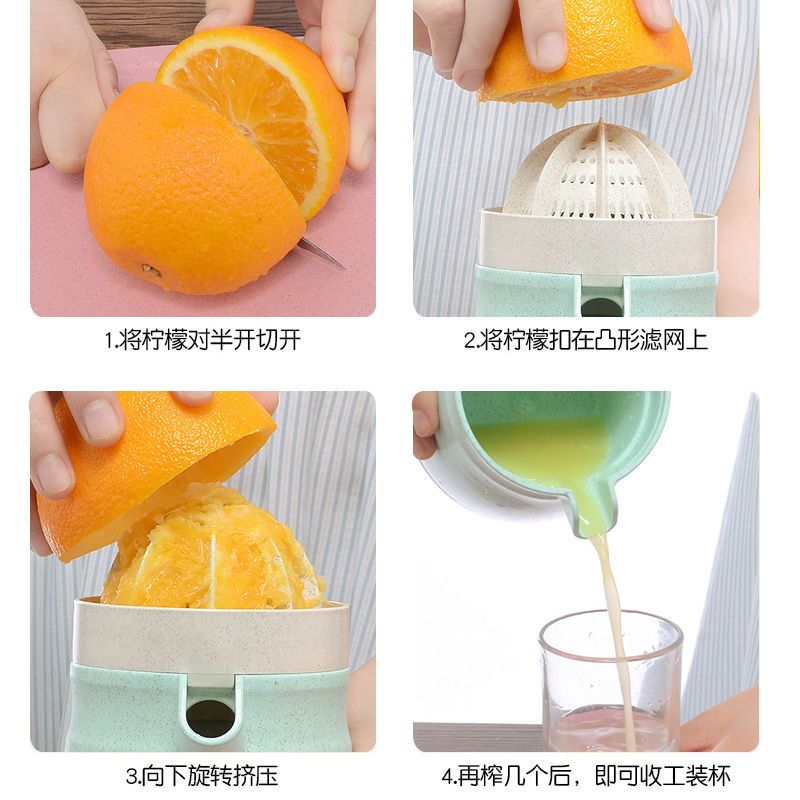 1.将柠檬对半开切开

2.将柠檬扣在凸形滤网上

3.向下旋转挤压

4.再榨几个后，即可收工装杯