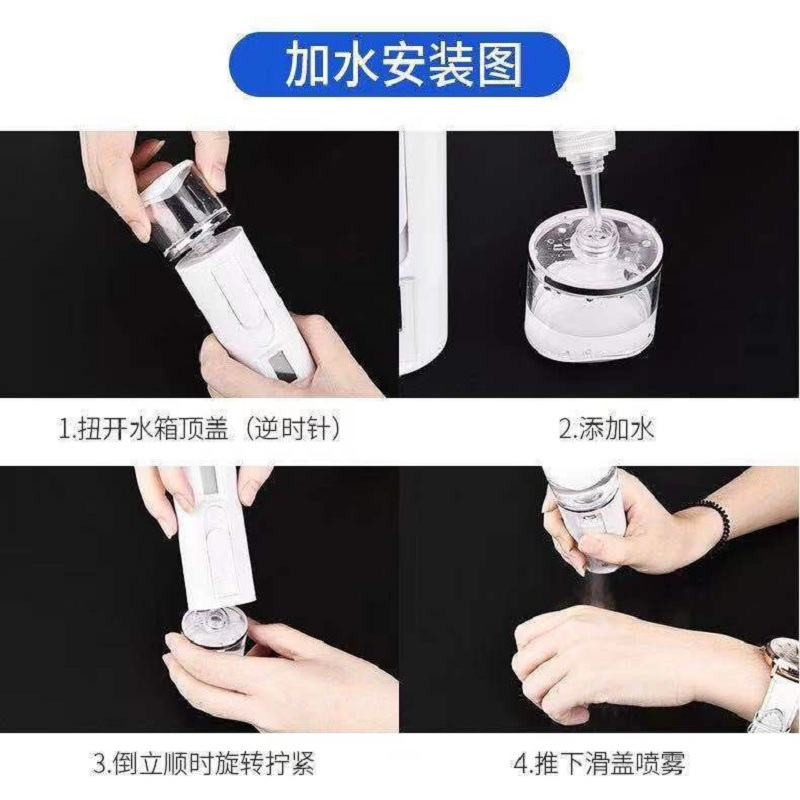 加水安装图

1.扭开水箱顶盖（逆时针）

2.添加水

3.倒立顺时旋转拧紧

4.推下滑盖喷雾