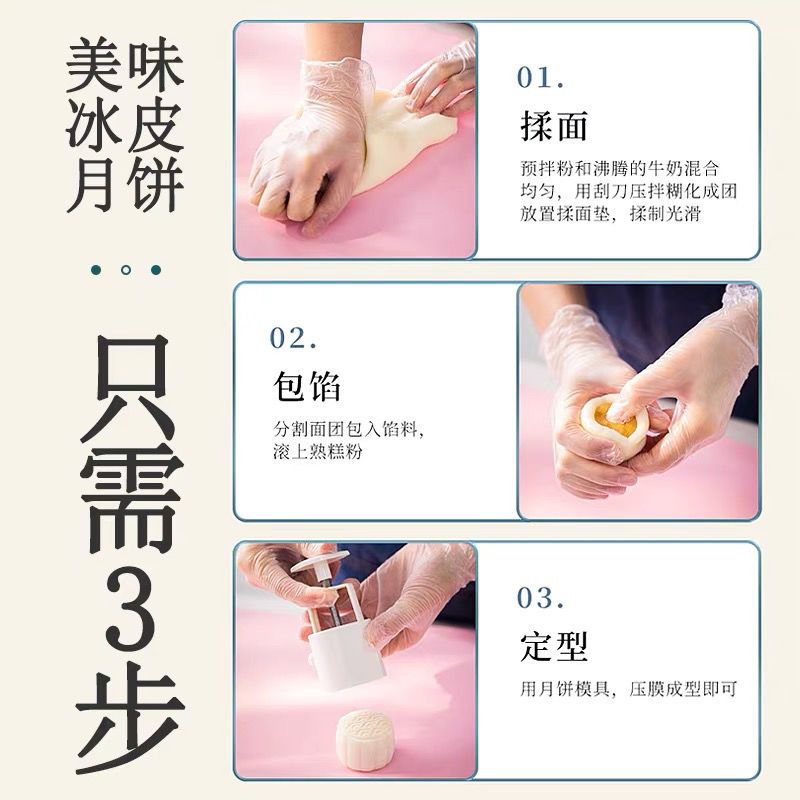 美味冰皮月饼

只需3步

01.
揉面
预拌粉和沸腾的牛奶混合均匀，用刮刀压拌糊化成团放置揉面垫，揉制光滑

02.
包馅
分割面团包入馅料，滚上熟糕粉

03.
定型
用月饼模具，压膜成型即可