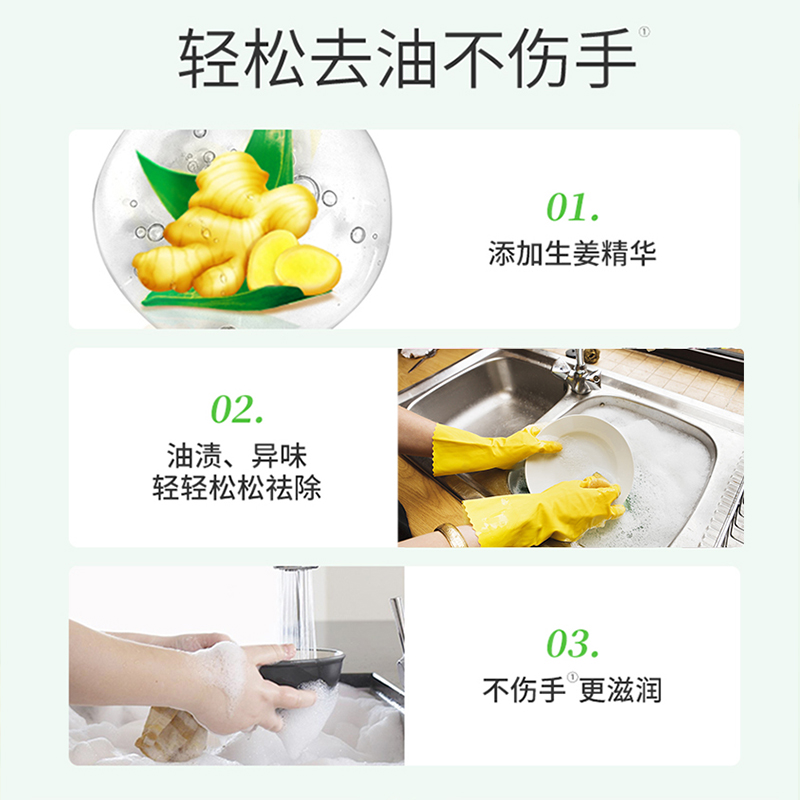 轻松去油不伤手①

01.
添加生姜精华

02.
油渍、异味
轻轻松松祛除

03.
不伤手①更滋润