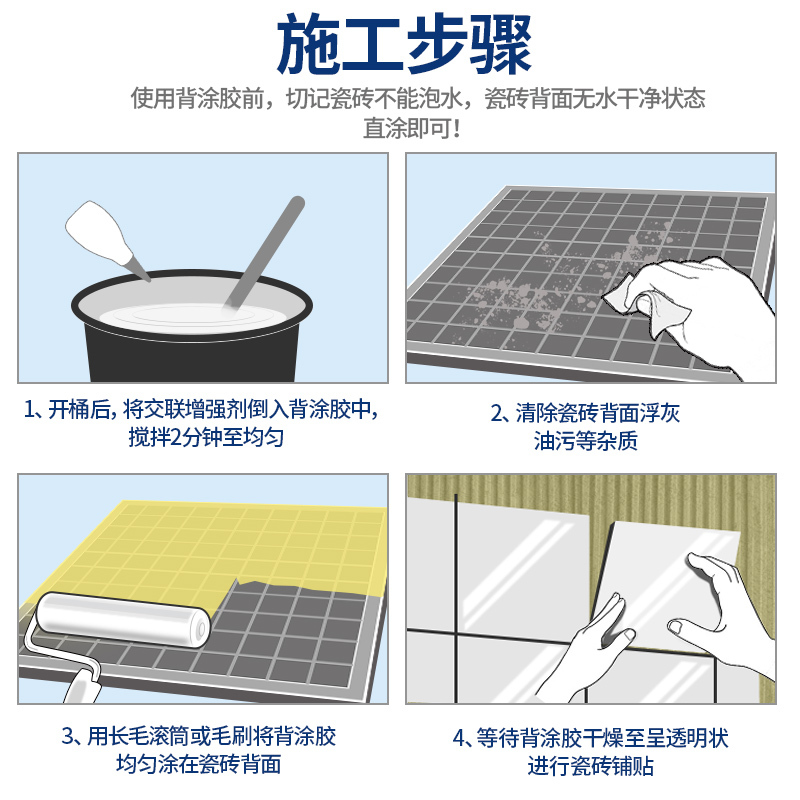 施工步骤

使用背涂胶前，切记瓷砖不能泡水，瓷砖背面无水干净状态直涂即可！

1、开桶后，将交联增强剂倒入背涂胶中，搅拌2分钟至均匀

2、清除瓷砖背面浮灰油污等杂质

3、用长毛滚筒或毛刷将背涂胶均匀涂在瓷砖背面

4、等待背涂胶干燥至呈透明状进行瓷砖铺贴