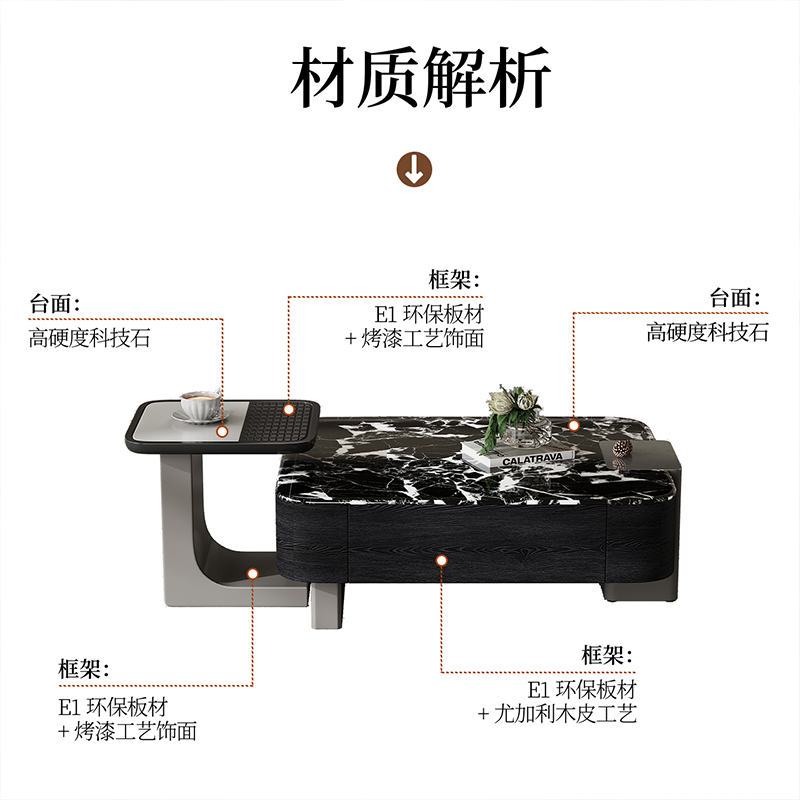 材质解析

台面:
高硬度科技石

框架:
E1 环保板材
+ 烤漆工艺饰面

台面:
高硬度科技石

CALATRAVA

框架:
E1 环保板材
+ 烤漆工艺饰面

框架:
E1 环保板材
+ 尤加利木皮工艺