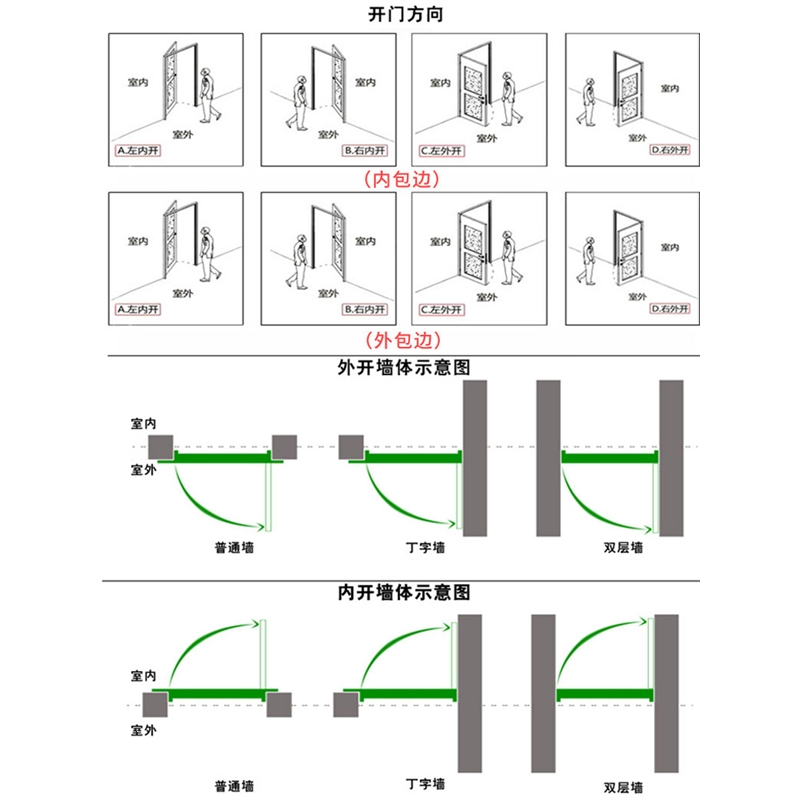 开门方向

室内
室外
A.左内开

室内
室外
B.右内开

室内
室外
C.左外开

室内
室外
D.右外开

(内包边)

室内
室外
A.左内开

室内
室外
B.右内开

室内
室外
C.左外开

室内
室外
D.右外开

(外包边)

外开墙体示意图

室内
室外
普通墙
丁字墙
双层墙

内开墙体示意图

室内
室外
普通墙
丁字墙
双层墙