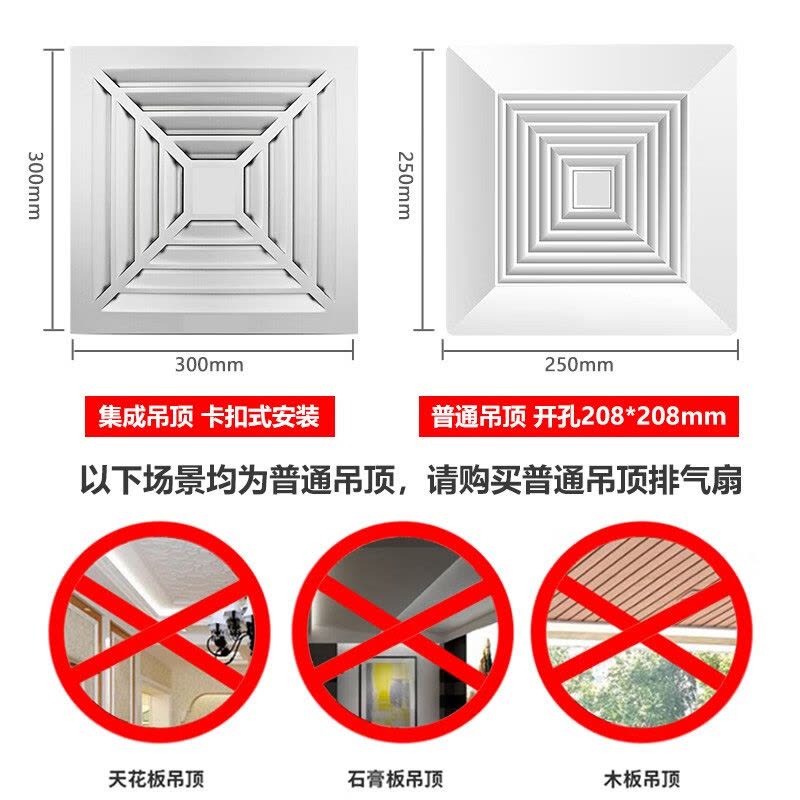 300mm

300mm

250mm

250mm

集成吊顶 卡扣式安装

普通吊顶 开孔208*208mm

以下场景均为普通吊顶，请购买普通吊顶排气扇

天花板吊顶

石膏板吊顶

木板吊顶