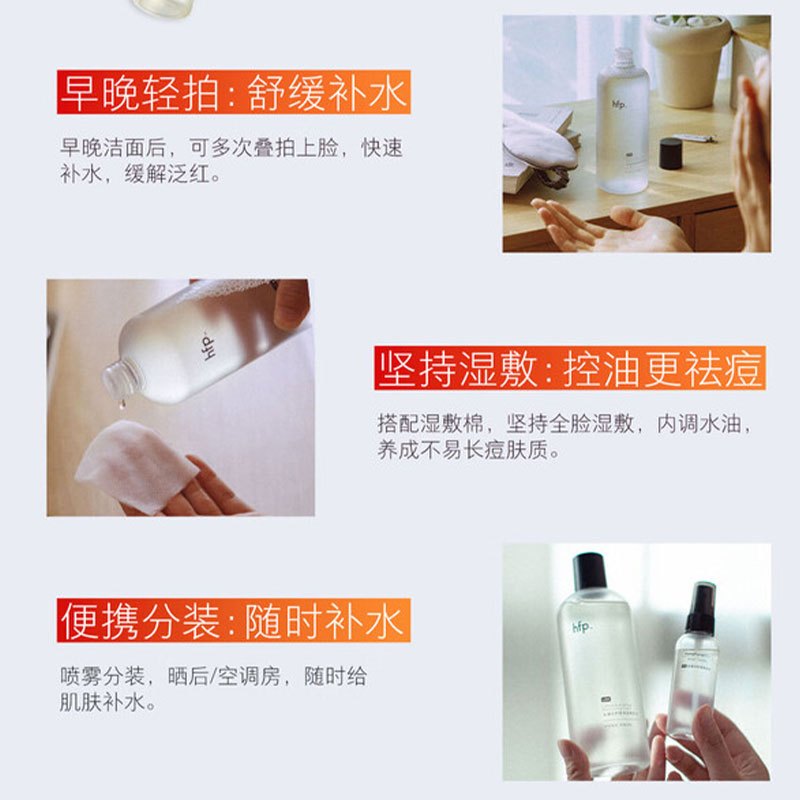 早晚轻拍:舒缓补水

早晚洁面后，可多次叠拍上脸，快速补水，缓解泛红。

hfp.

hfp.

坚持湿敷:控油更祛痘

搭配湿敷棉，坚持全脸湿敷，内调水油，养成不易长痘肤质。

便携分装:随时补水

喷雾分装，晒后/空调房，随时给肌肤补水。

hfp.