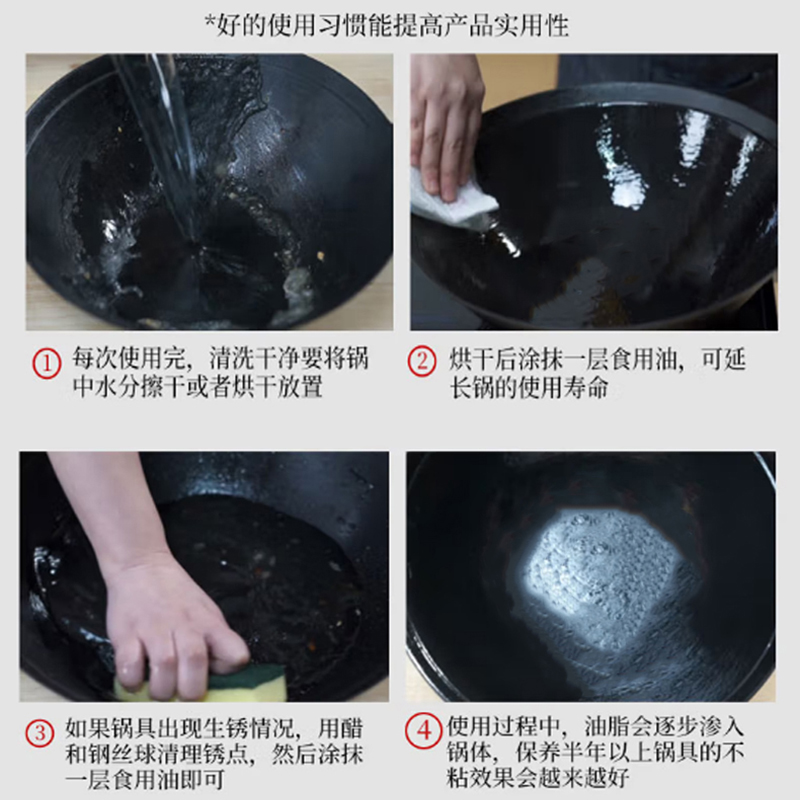 *好的使用习惯能提高产品实用性

① 每次使用完，清洗干净要将锅中水分擦干或者烘干放置

② 烘干后涂抹一层食用油，可延长锅的使用寿命

③ 如果锅具出现生锈情况，用醋和钢丝球清理锈点，然后涂抹一层食用油即可

④ 使用过程中，油脂会逐步渗入锅体，保养半年以上锅具的不粘效果会越来越好