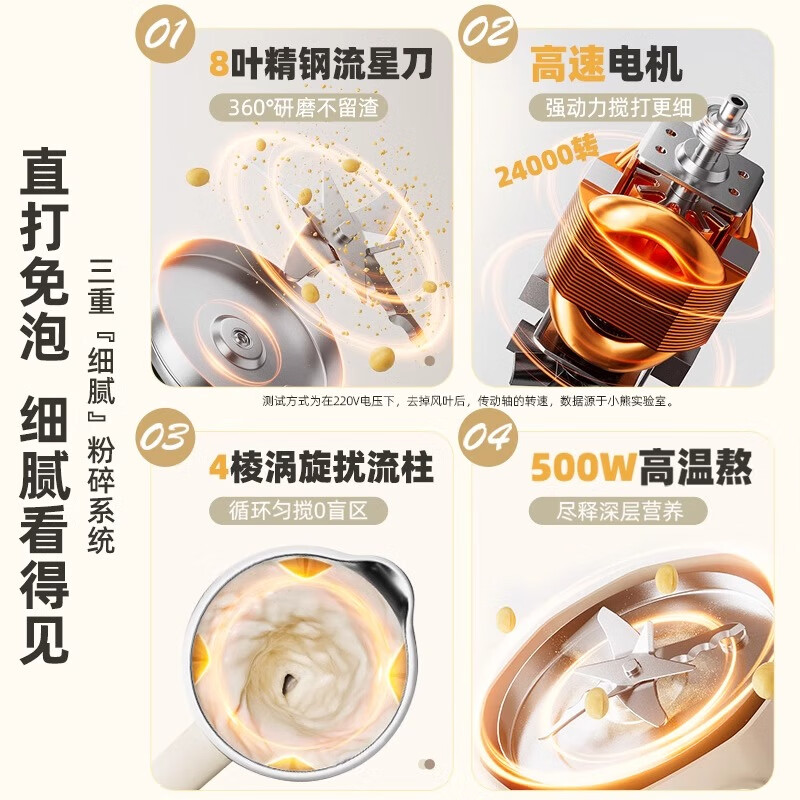 直打免泡 细腻看得见

三重『细腻』粉碎系统

01
8叶精钢流星刀
360°研磨不留渣

02
高速电机
强动力搅打更细
24000转

测试方式为在220V电压下，去掉风叶后，传动轴的转速，数据源于小熊实验室。

03
4棱涡旋扰流柱
循环匀搅0盲区

04
500W高温熬
尽释深层营养