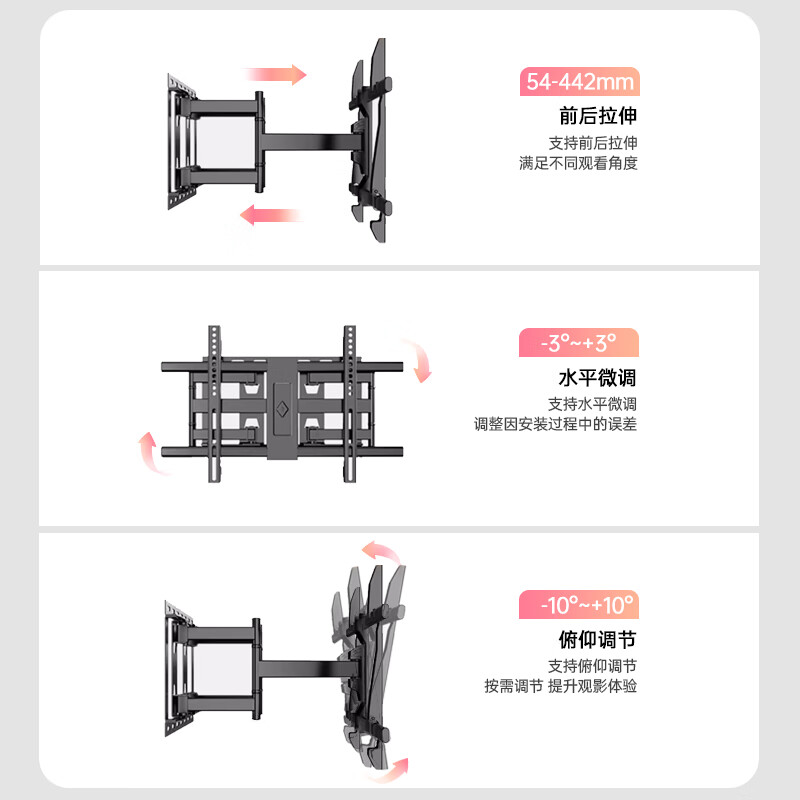 54-442mm

前后拉伸

支持前后拉伸
满足不同观看角度

-3°~+3°

水平微调

支持水平微调
调整因安装过程中的误差

-10°~+10°

俯仰调节

支持俯仰调节
按需调节 提升观影体验