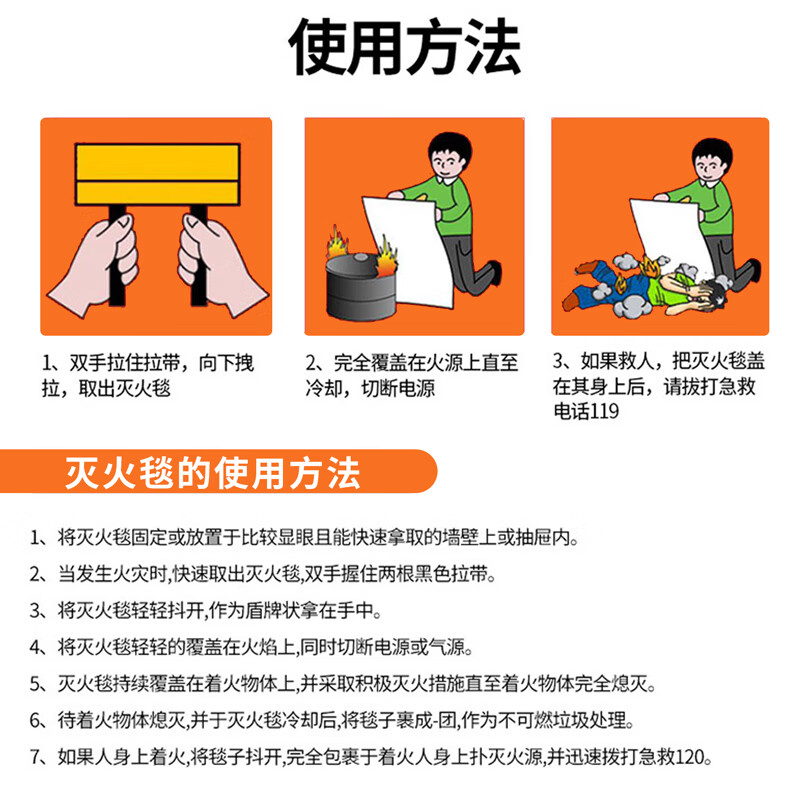 使用方法

1、双手拉住拉带，向下拽拉，取出灭火毯

2、完全覆盖在火源上直至冷却，切断电源

3、如果救人，把灭火毯盖在其身上后，请拔打急救电话119

灭火毯的使用方法

1、将灭火毯固定或放置于比较显眼且能快速拿取的墙壁上或抽屉内。

2、当发生火灾时,快速取出灭火毯,双手握住两根黑色拉带。

3、将灭火毯轻轻抖开,作为盾牌状拿在手中。

4、将灭火毯轻轻的覆盖在火焰上,同时切断电源或气源。

5、灭火毯持续覆盖在着火物体上,并采取积极灭火措施直至着火物体完全熄灭。

6、待着火物体熄灭,并于灭火毯冷却后,将毯子裹成-团,作为不可燃垃圾处理。

7、如果人身上着火,将毯子抖开,完全包裹于着火人身上扑灭火源,并迅速拨打急救120。