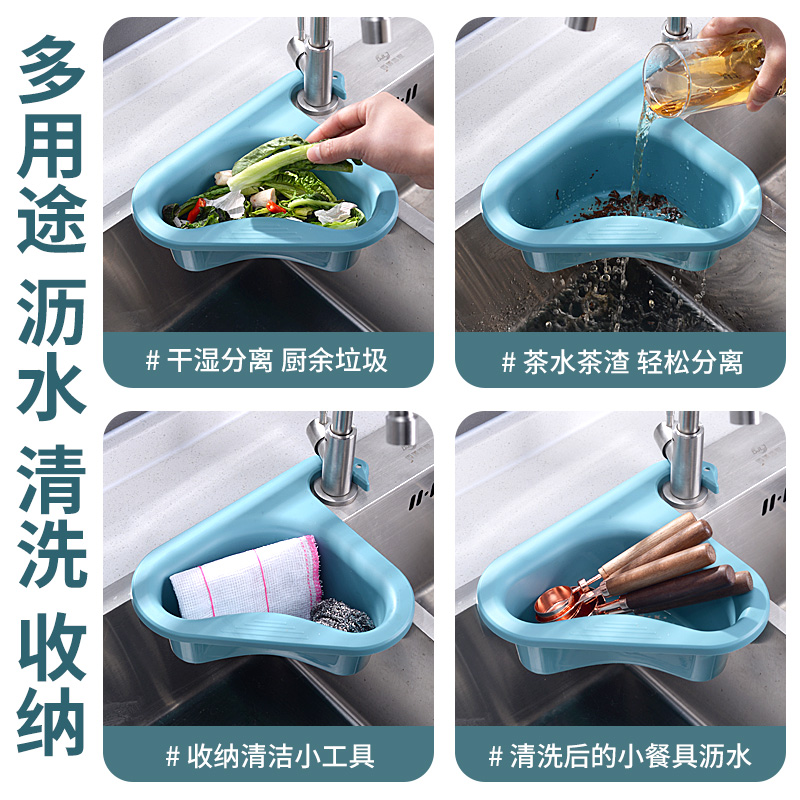 多用途 沥水 清洗 收纳

# 干湿分离 厨余垃圾

# 茶水茶渣 轻松分离

# 收纳清洁小工具

# 清洗后的小餐具沥水