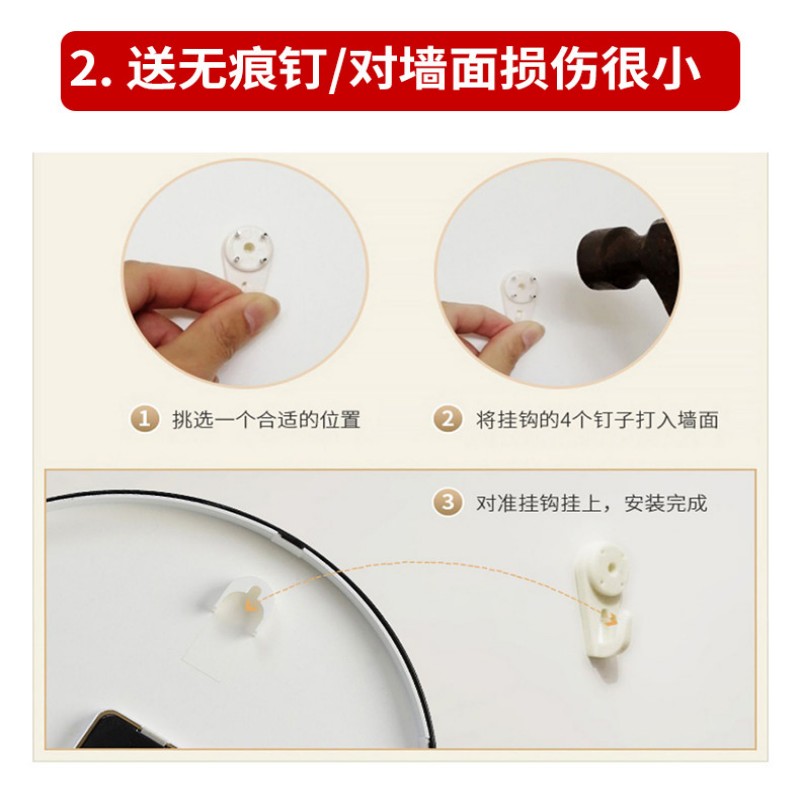 2. 送无痕钉/对墙面损伤很小

1 挑选一个合适的位置

2 将挂钩的4个钉子打入墙面

3 对准挂钩挂上，安装完成