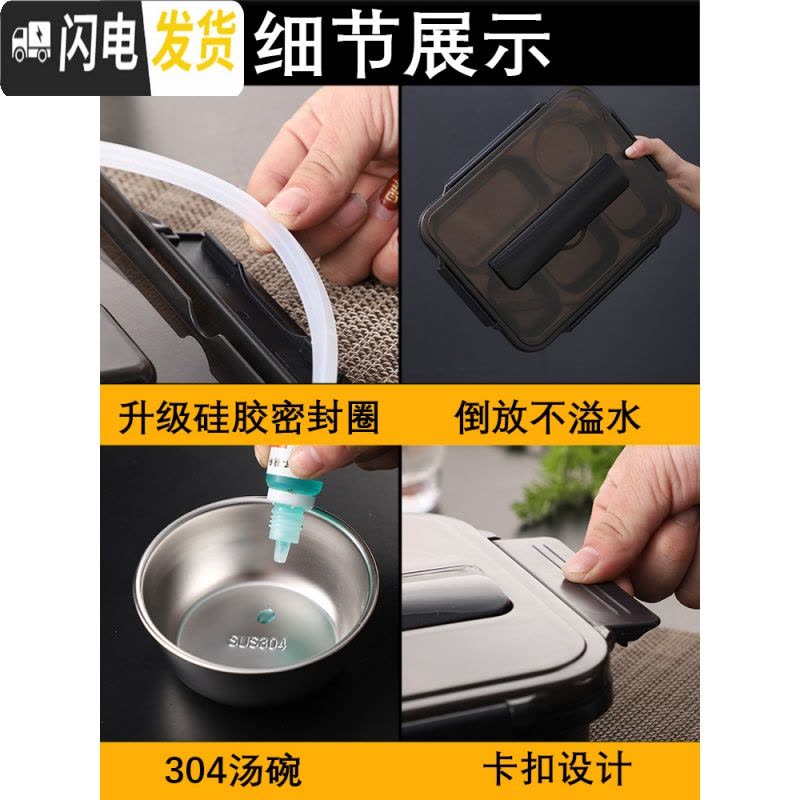 闪电发货 细节展示

升级硅胶密封圈

倒放不溢水

SUS304

304汤碗

卡扣设计