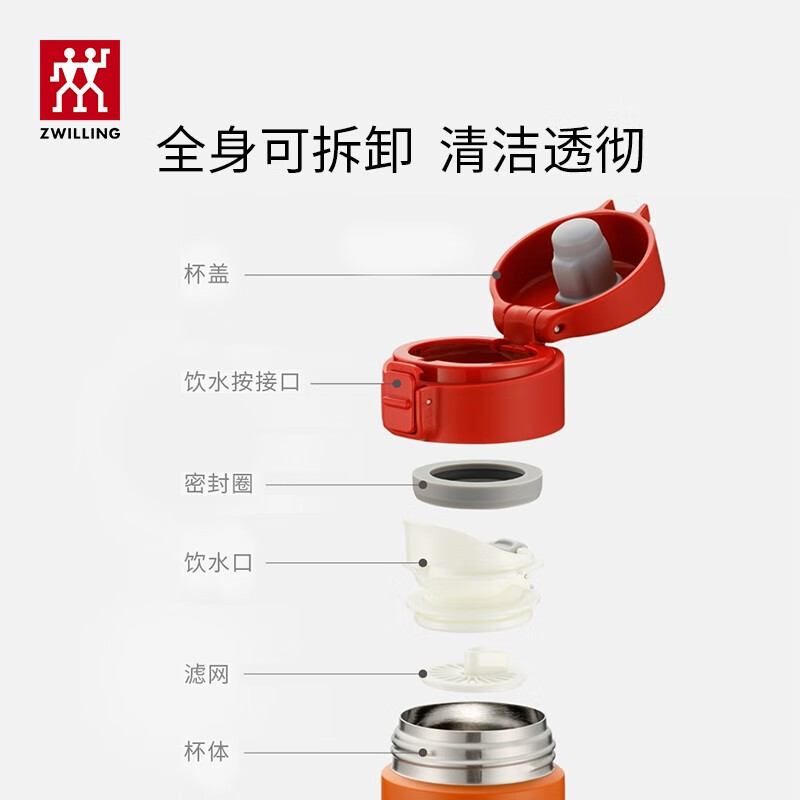 ZWILLING

全身可拆卸 清洁透彻

杯盖

饮水按接口

密封圈

饮水口

滤网

杯体