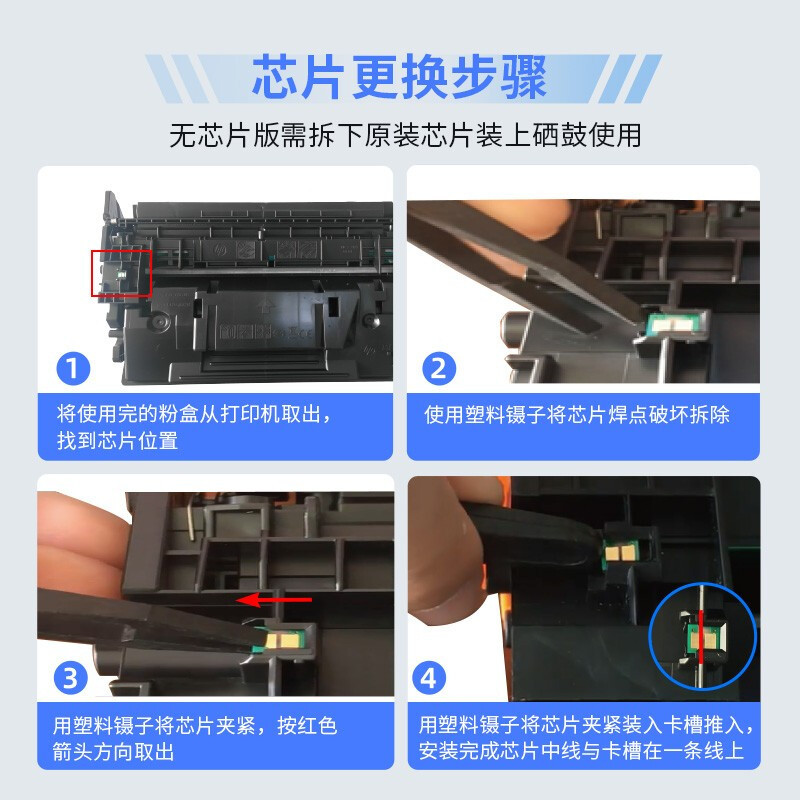 芯片更换步骤

无芯片版需拆下原装芯片装上硒鼓使用

1

将使用完的粉盒从打印机取出，找到芯片位置

2

使用塑料镊子将芯片焊点破坏拆除

3

用塑料镊子将芯片夹紧，按红色箭头方向取出

4

用塑料镊子将芯片夹紧装入卡槽推入，安装完成芯片中线与卡槽在一条线上