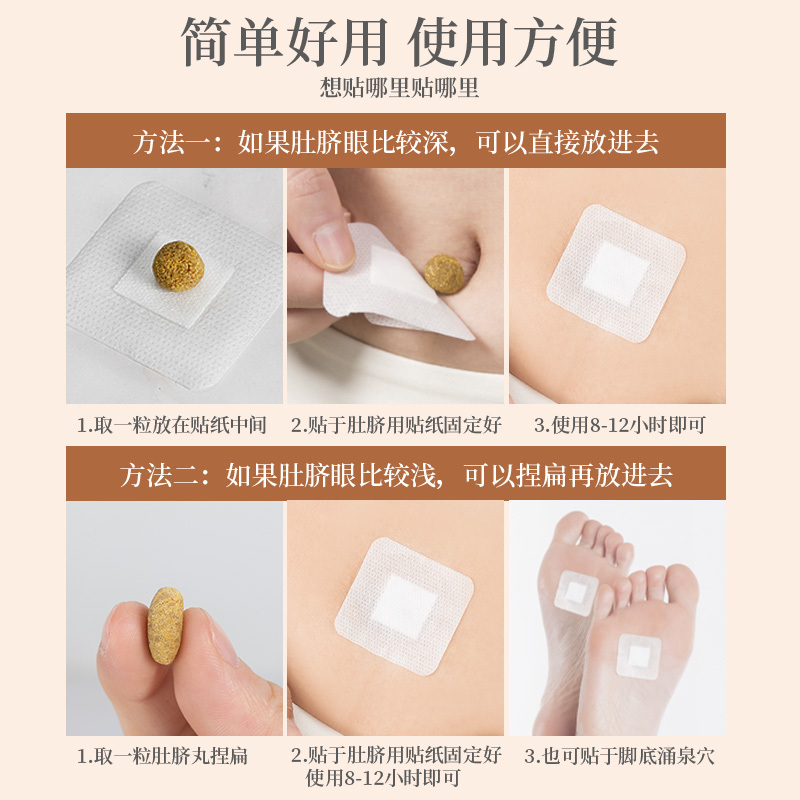 简单好用 使用方便
想贴哪里贴哪里

方法一：如果肚脐眼比较深，可以直接放进去

1.取一粒放在贴纸中间

2.贴于肚脐用贴纸固定好

3.使用8-12小时即可

方法二：如果肚脐眼比较浅，可以捏扁再放进去

1.取一粒肚脐丸捏扁

2.贴于肚脐用贴纸固定好 使用8-12小时即可

3.也可贴于脚底涌泉穴