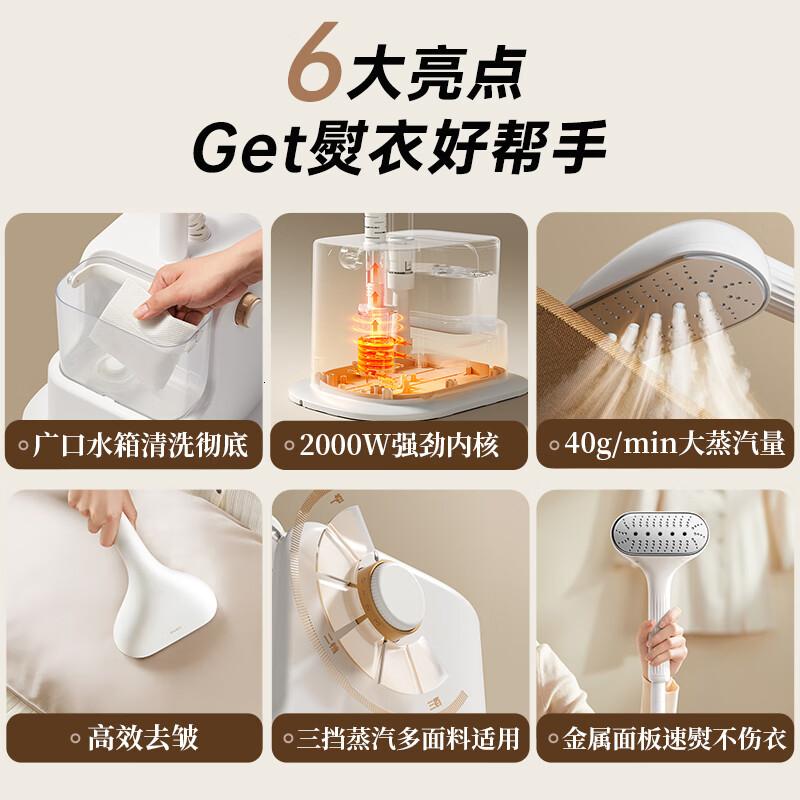 6大亮点
Get熨衣好帮手

广口水箱清洗彻底

2000W强劲内核

40g/min大蒸汽量

高效去皱

三挡蒸汽多面料适用

金属面板速熨不伤衣