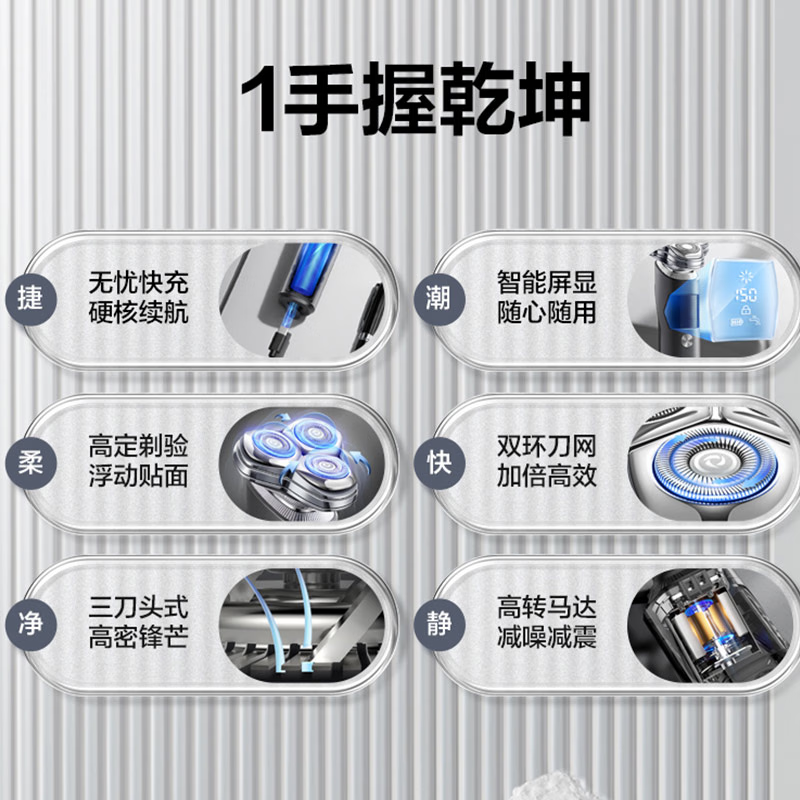 1手握乾坤

捷 无忧快充 硬核续航

潮 智能屏显 随心随用

150

柔 高定剃验 浮动贴面

快 双环刀网 加倍高效

净 三刀头式 高密锋芒

静 高转马达 减噪减震