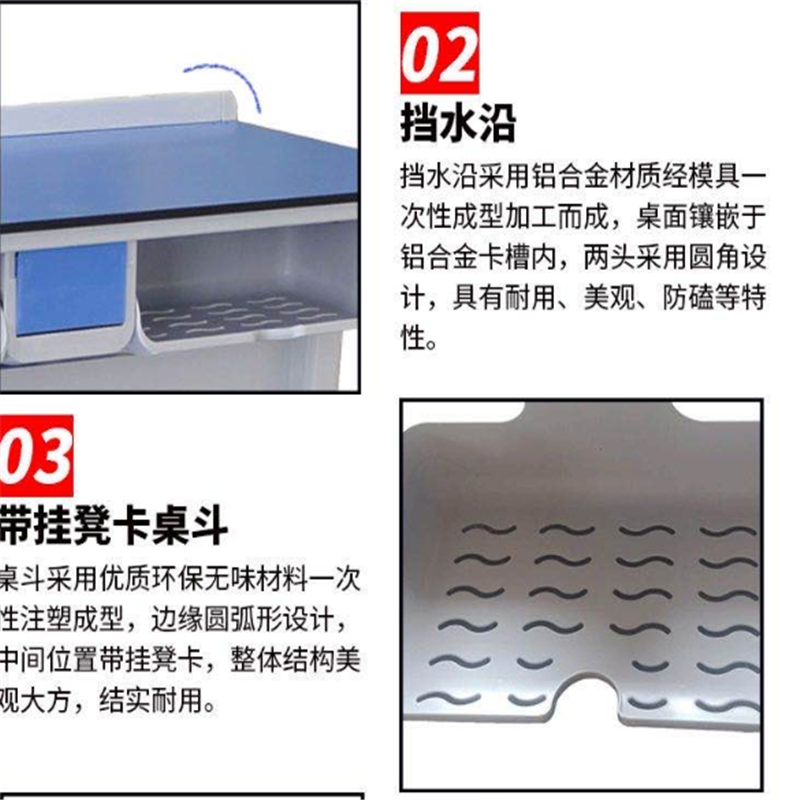 02
挡水沿
挡水沿采用铝合金材质经模具一次性成型加工而成，桌面镶嵌于铝合金卡槽内，两头采用圆角设计，具有耐用、美观、防磕等特性。

03
带挂凳卡桌斗
桌斗采用优质环保无味材料一次性注塑成型，边缘圆弧形设计，中间位置带挂凳卡，整体结构美观大方，结实耐用。