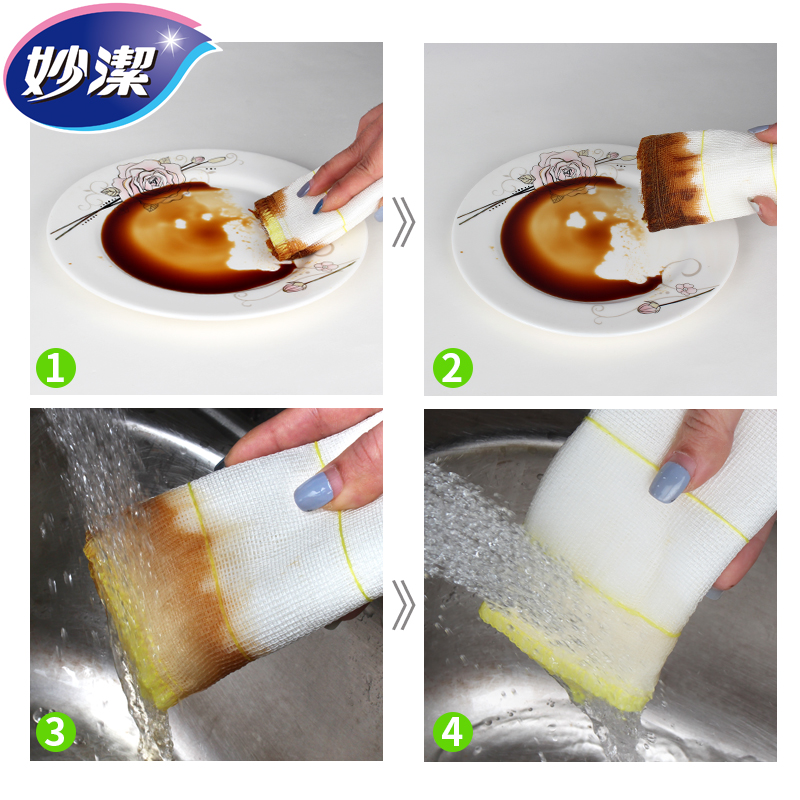 妙潔

1

2

3

4