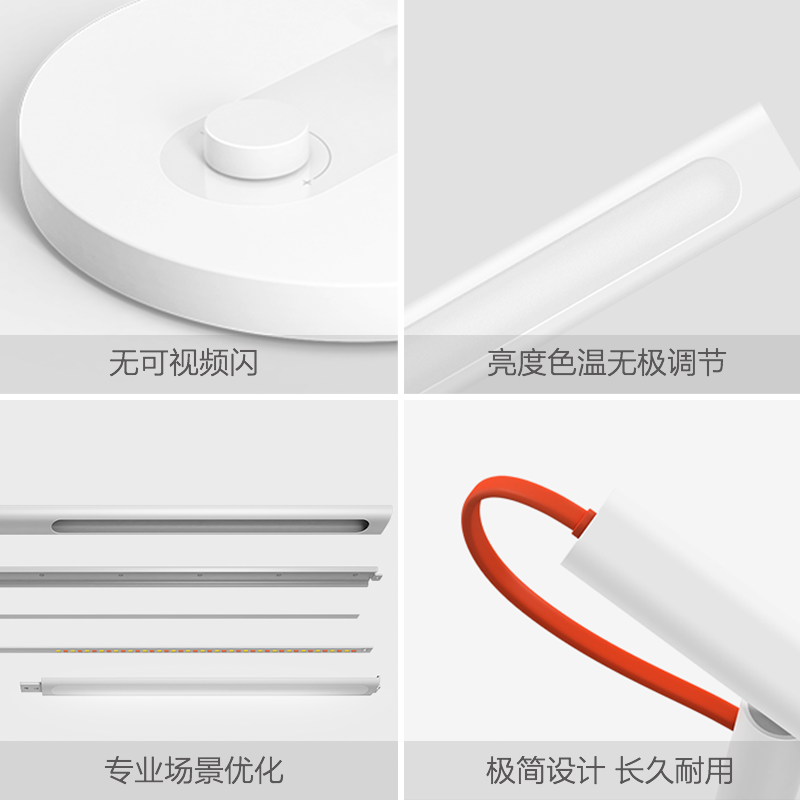 无可视频闪

亮度色温无极调节

专业场景优化

极简设计 长久耐用