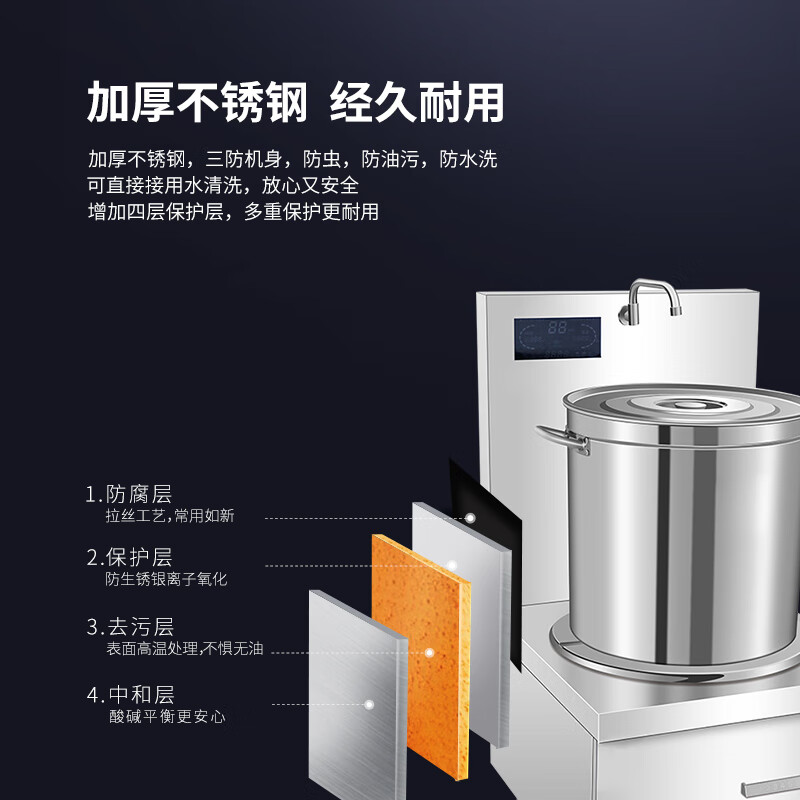 加厚不锈钢 经久耐用

加厚不锈钢，三防机身，防虫，防油污，防水洗
可直接接用水清洗，放心又安全
增加四层保护层，多重保护更耐用

88

1.防腐层
拉丝工艺,常用如新

2.保护层
防生锈银离子氧化

3.去污层
表面高温处理,不惧无油

4.中和层
酸碱平衡更安心