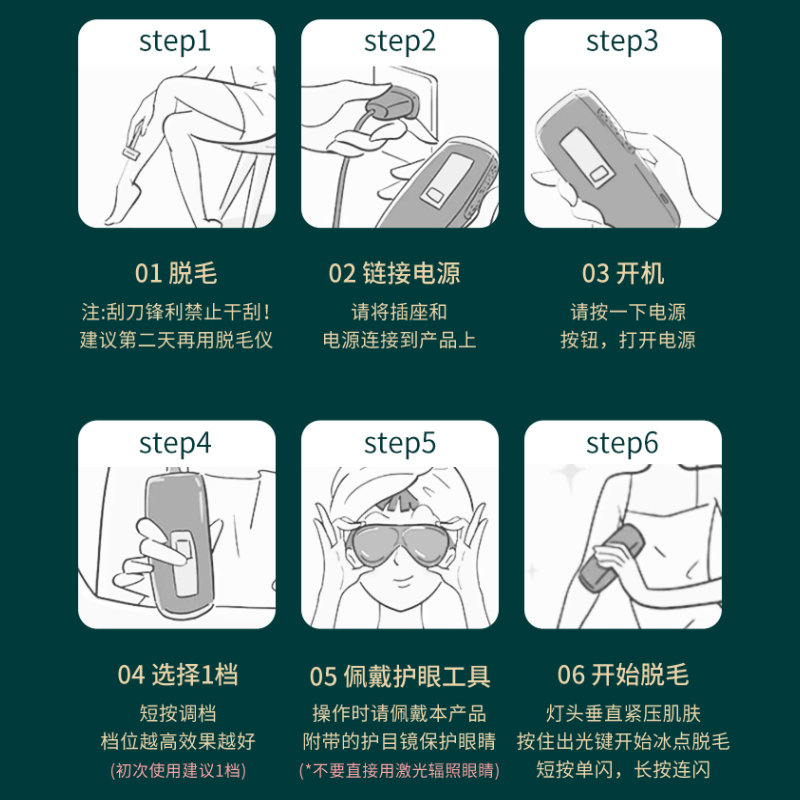 step1

01 脱毛

注:刮刀锋利禁止干刮!
建议第二天再用脱毛仪

step2

02 链接电源

请将插座和
电源连接到产品上

step3

03 开机

请按一下电源
按钮，打开电源

step4

04 选择1档

短按调档
档位越高效果越好
(初次使用建议1档)

step5

05 佩戴护眼工具

操作时请佩戴本产品
附带的护目镜保护眼睛
(*不要直接用激光辐照眼睛)

step6

06 开始脱毛

灯头垂直紧压肌肤
按住出光键开始冰点脱毛
短按单闪，长按连闪