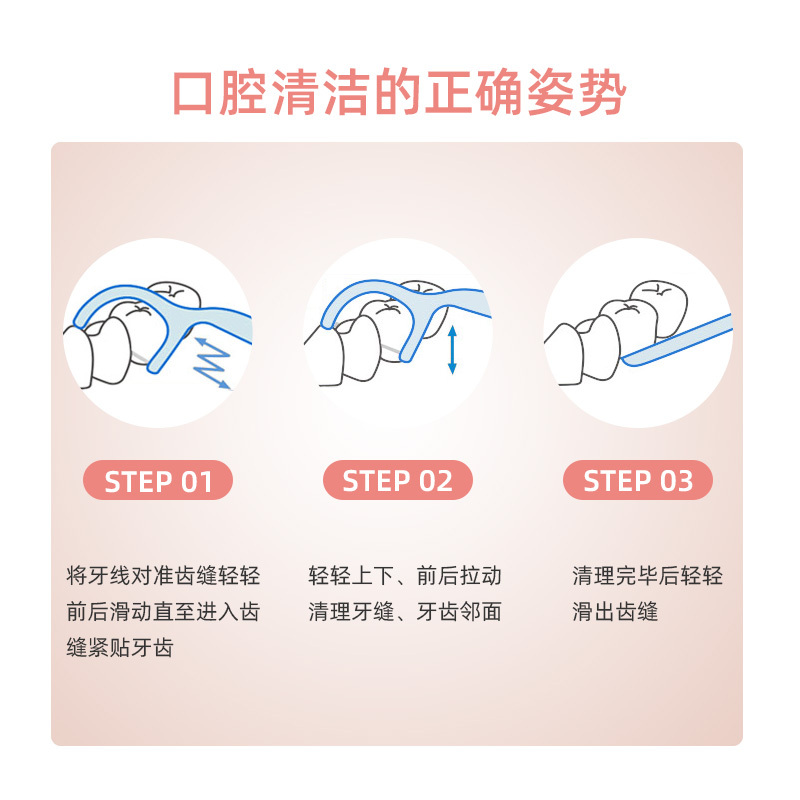 口腔清洁的正确姿势

STEP 01

将牙线对准齿缝轻轻前后滑动直至进入齿缝紧贴牙齿

STEP 02

轻轻上下、前后拉动清理牙缝、牙齿邻面

STEP 03

清理完毕后轻轻滑出齿缝