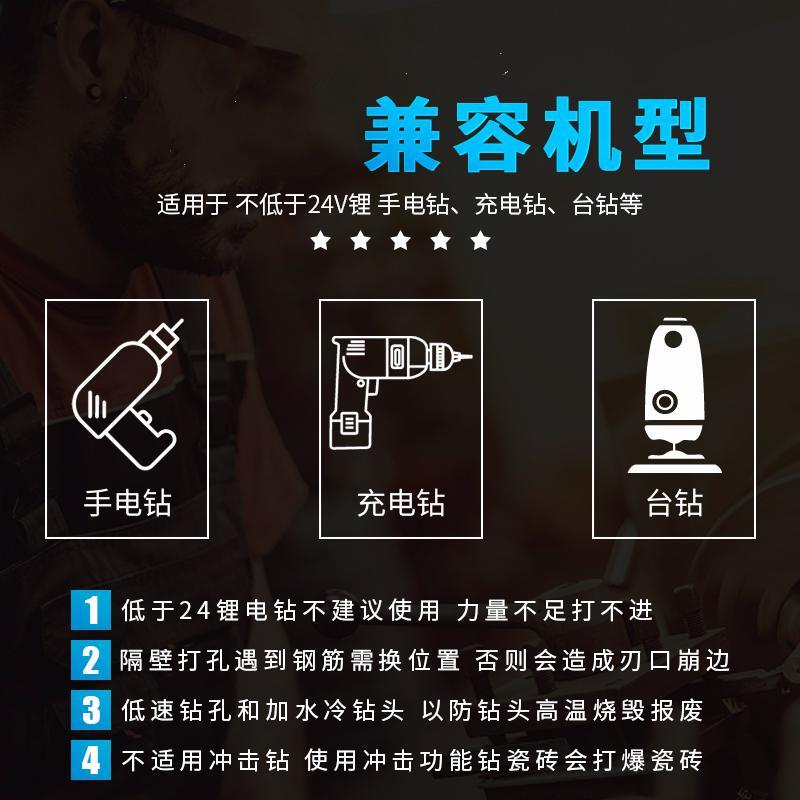 兼容机型

适用于 不低于24V锂 手电钻、充电钻、台钻等

★ ★ ★ ★ ★

手电钻

充电钻

台钻

1 低于24锂电钻不建议使用 力量不足打不进

2 隔壁打孔遇到钢筋需换位置 否则会造成刃口崩边

3 低速钻孔和加水冷钻头 以防钻头高温烧毁报废

4 不适用冲击钻 使用冲击功能钻瓷砖会打爆瓷砖