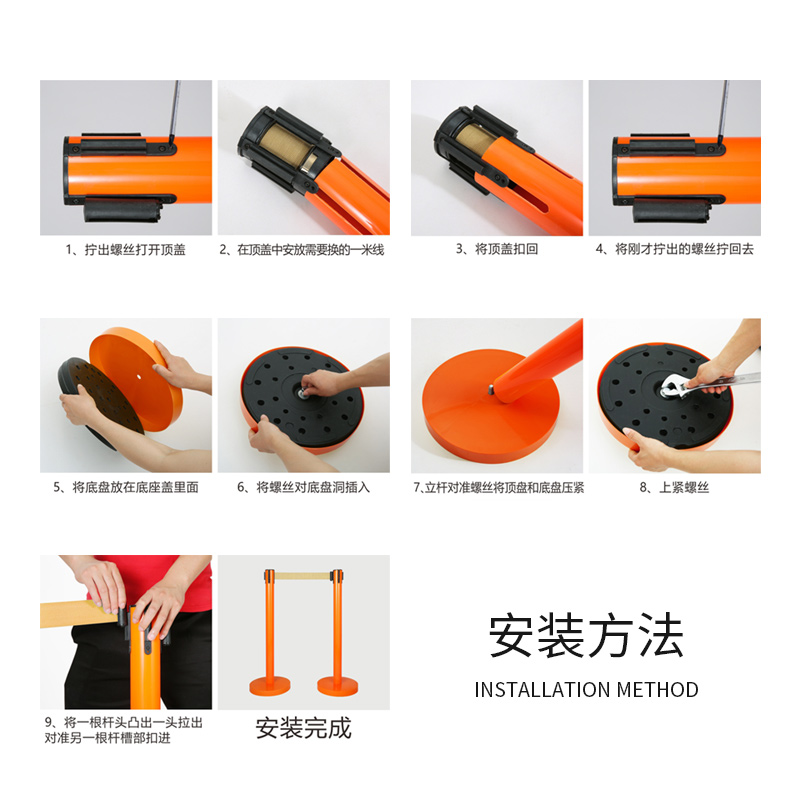 1、拧出螺丝打开顶盖

2、在顶盖中安放需要换的一米线

3、将顶盖扣回

4、将刚才拧出的螺丝拧回去

5、将底盘放在底座盖里面

6、将螺丝对底盘洞插入

7.立杆对准螺丝将顶盘和底盘压紧

8、上紧螺丝

9、将一根杆头凸出一头拉出对准另一根杆槽部扣进

安装完成

安装方法

INSTALLATION METHOD