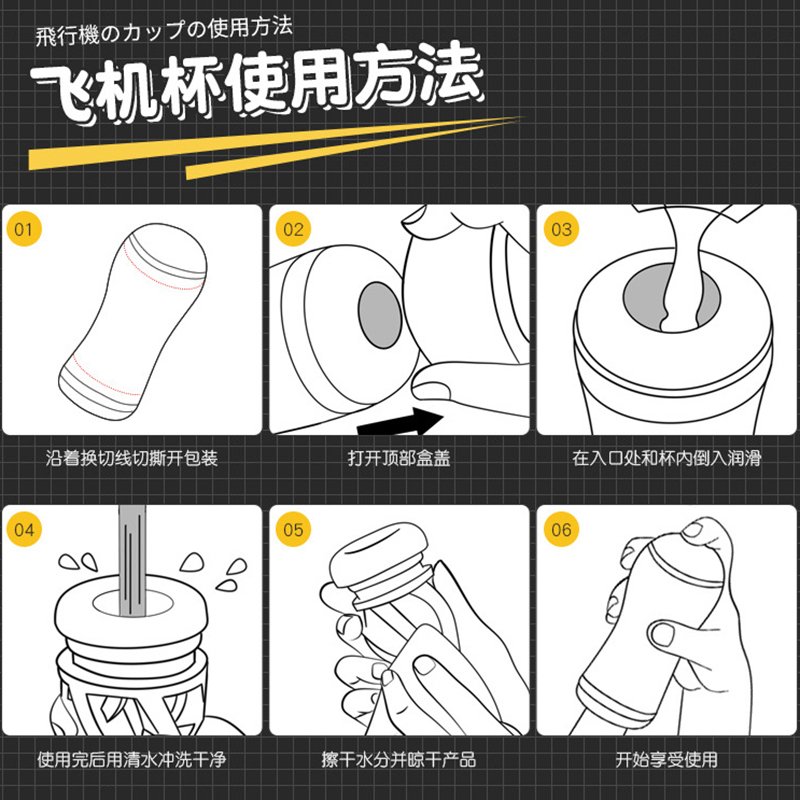 飛行機のカップの使用方法

飞机杯使用方法

01

沿着换切线切撕开包装

02

打开顶部盒盖

03

在入口处和杯内倒入润滑

04

使用完后用清水冲洗干净

05

擦干水分并晾干产品

06

开始享受使用