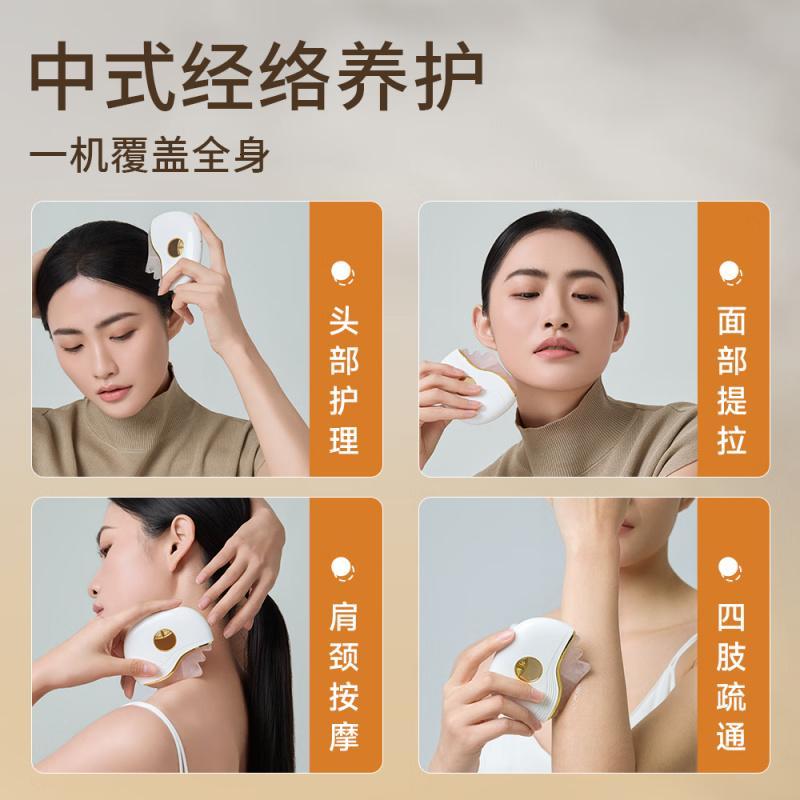 中式经络养护

一机覆盖全身

头部护理

面部提拉

肩颈按摩

四肢疏通