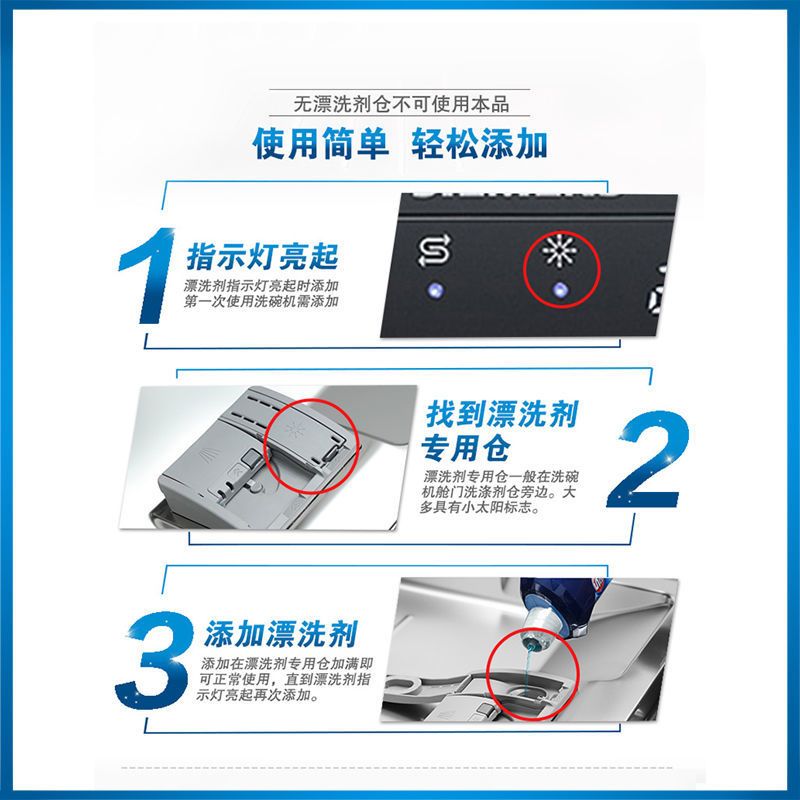 无漂洗剂仓不可使用本品

使用简单 轻松添加

1

指示灯亮起

漂洗剂指示灯亮起时添加
第一次使用洗碗机需添加

找到漂洗剂专用仓

漂洗剂专用仓一般在洗碗机舱门洗涤剂仓旁边。大多具有小太阳标志。

2

3

添加漂洗剂

添加在漂洗剂专用仓加满即可正常使用，直到漂洗剂指示灯亮起再次添加。