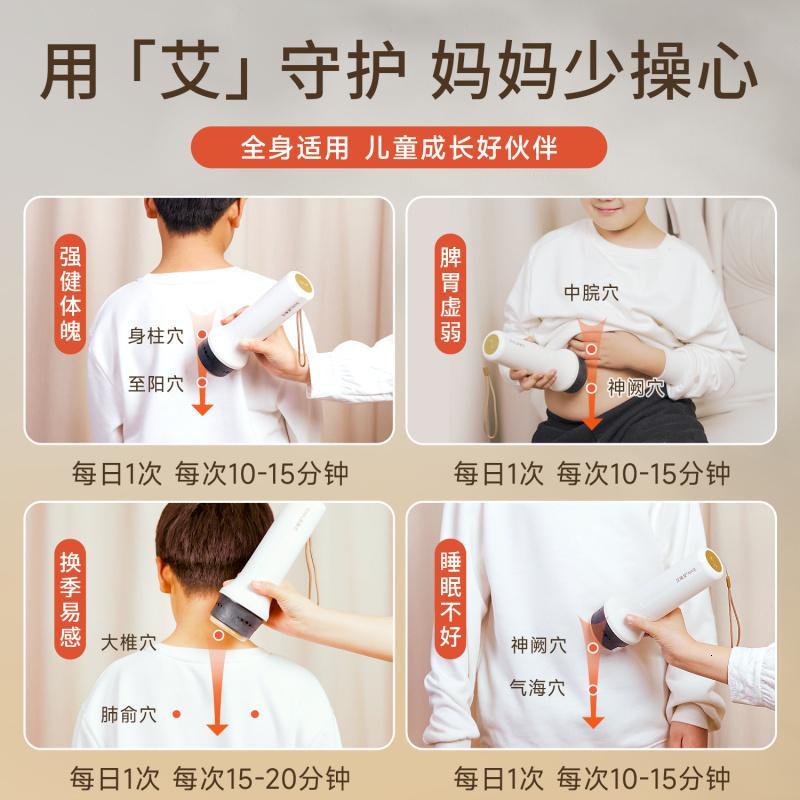 用「艾」守护 妈妈少操心

全身适用 儿童成长好伙伴

强健体魄

身柱穴

至阳穴

每日1次 每次10-15分钟

脾胃虚弱

中脘穴

神阙穴

每日1次 每次10-15分钟

换季易感

大椎穴

肺俞穴

每日1次 每次15-20分钟

睡眠不好

神阙穴

气海穴

每日1次 每次10-15分钟