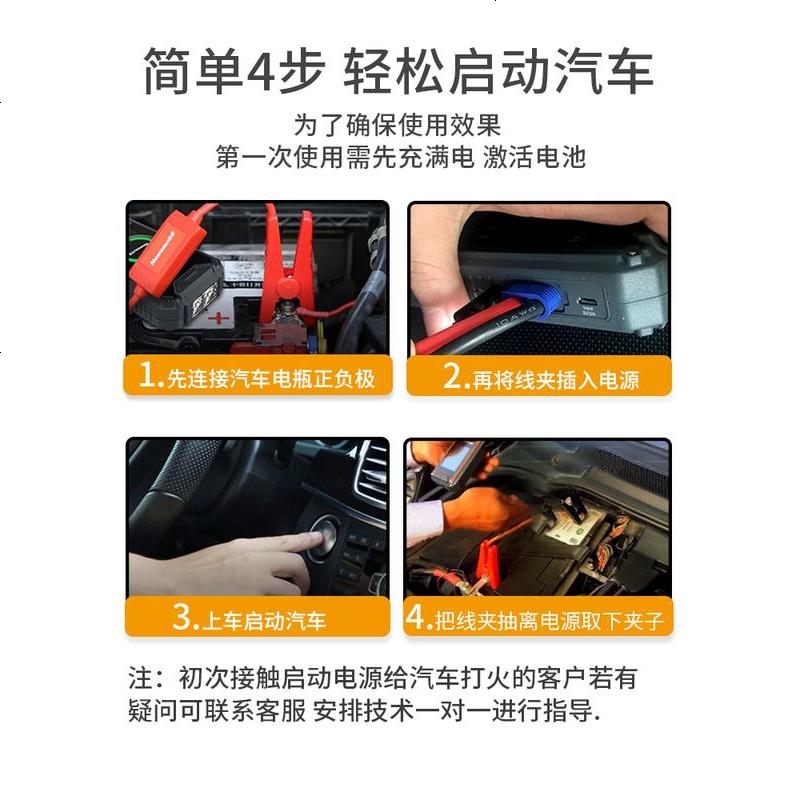 简单4步 轻松启动汽车

为了确保使用效果
第一次使用需先充满电 激活电池

1.先连接汽车电瓶正负极

2.再将线夹插入电源

3.上车启动汽车

4.把线夹抽离电源取下夹子

注：初次接触启动电源给汽车打火的客户若有疑问可联系客服 安排技术一对一进行指导.