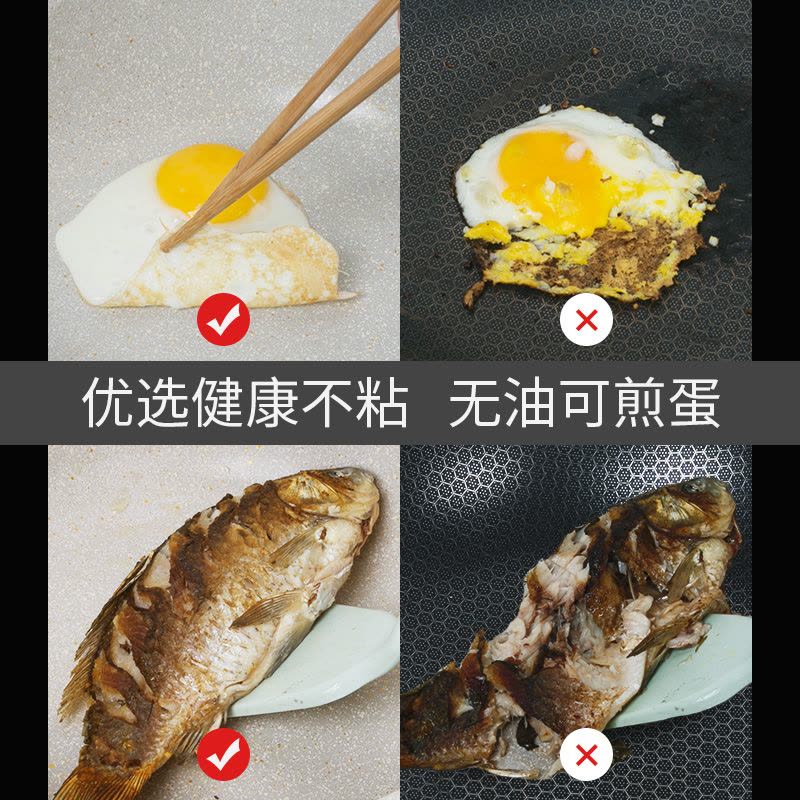 优选健康不粘 无油可煎蛋