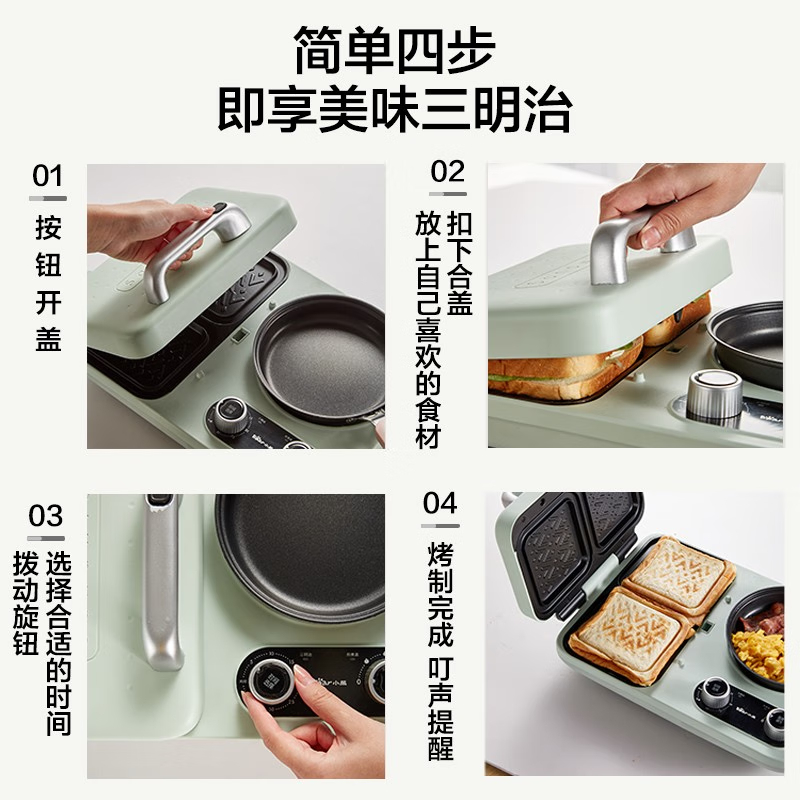 简单四步
即享美味三明治

01
按钮开盖

02
扣下合盖
放上自己喜欢的食材

03
选择合适的时间
拨动旋钮

04
烤制完成 叮声提醒