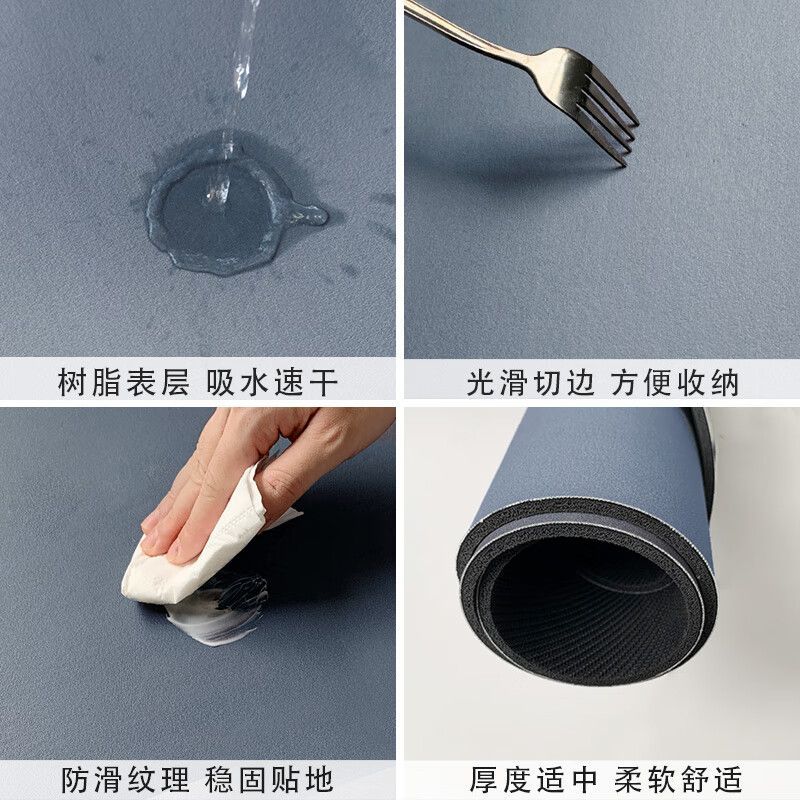 树脂表层 吸水速干

光滑切边 方便收纳

防滑纹理 稳固贴地

厚度适中 柔软舒适