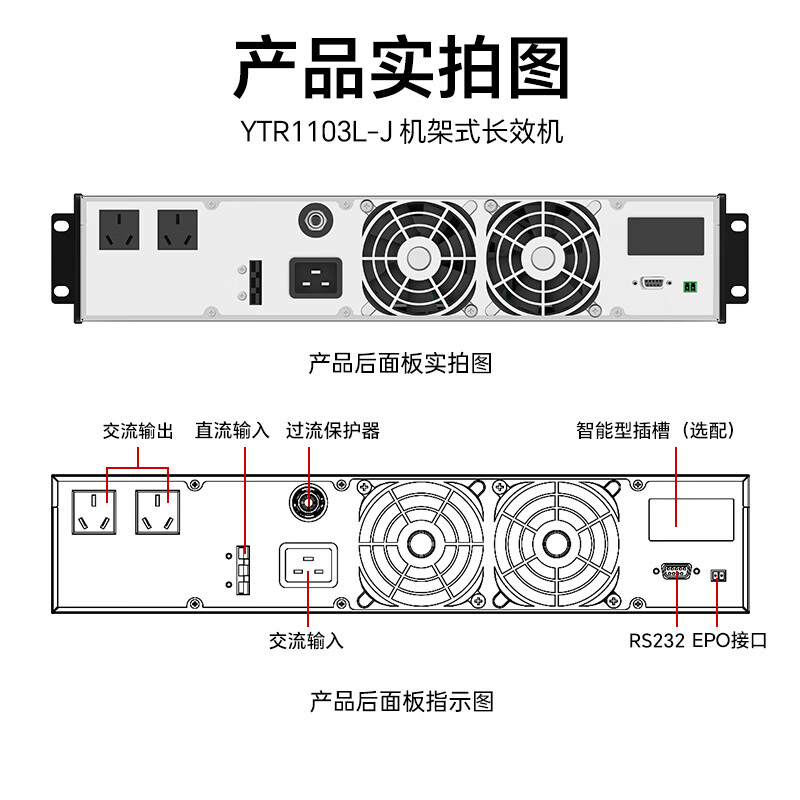 产品实拍图

YTR1103L-J 机架式长效机

产品后面板实拍图

交流输出 直流输入 过流保护器 智能型插槽（选配）

交流输入

RS232 EPO接口

产品后面板指示图