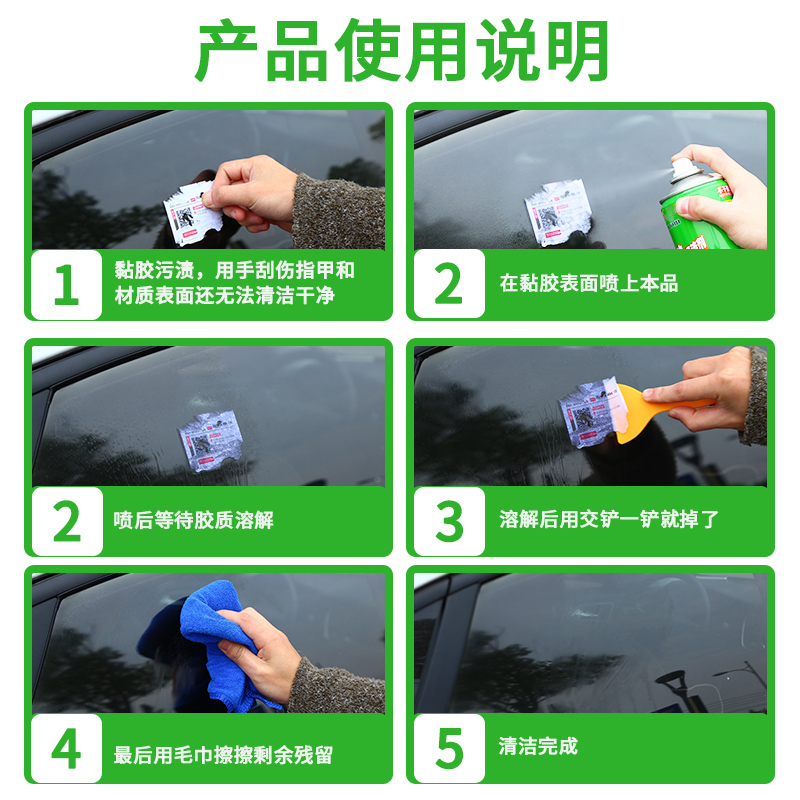 产品使用说明

1 黏胶污渍，用手刮伤指甲和材质表面还无法清洁干净

2 在黏胶表面喷上本品

2 喷后等待胶质溶解

3 溶解后用交铲一铲就掉了

4 最后用毛巾擦擦剩余残留

5 清洁完成