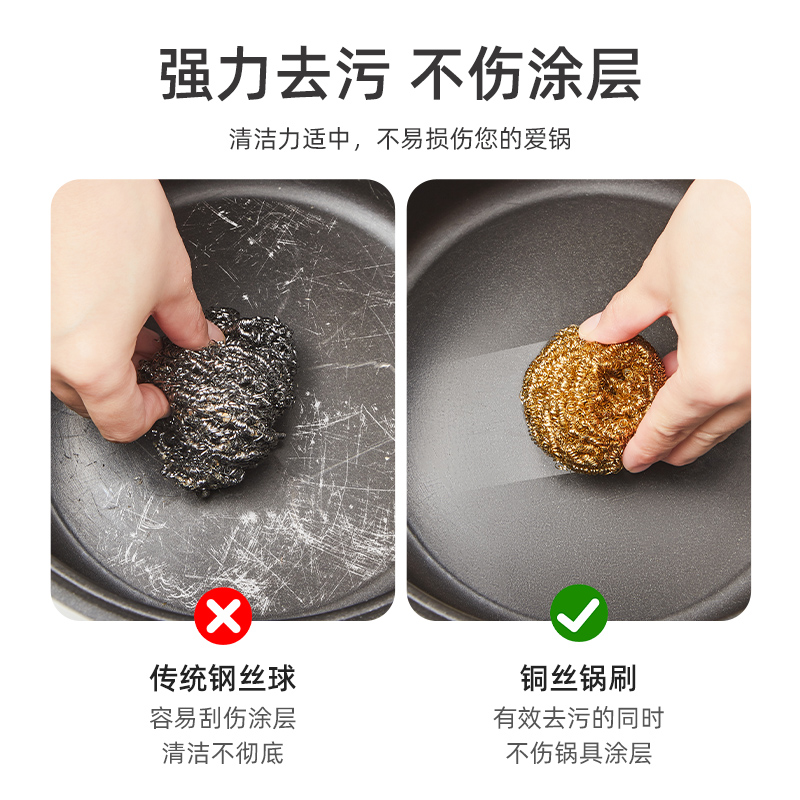 强力去污 不伤涂层

清洁力适中，不易损伤您的爱锅

传统钢丝球
容易刮伤涂层
清洁不彻底

铜丝锅刷
有效去污的同时
不伤锅具涂层