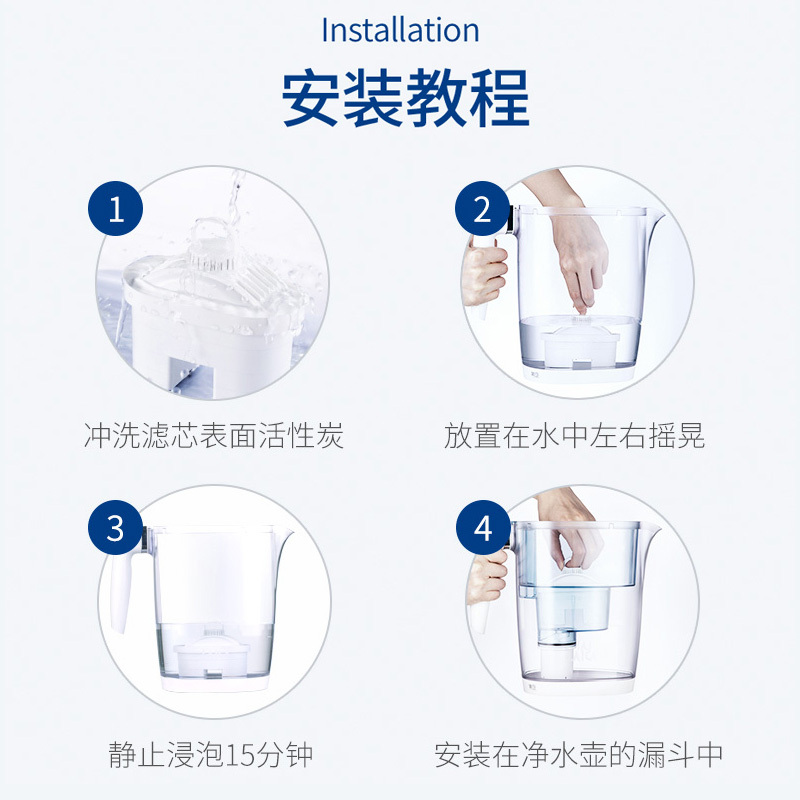 Installation
安装教程

1
冲洗滤芯表面活性炭

2
放置在水中左右摇晃

3
静止浸泡15分钟

4
安装在净水壶的漏斗中